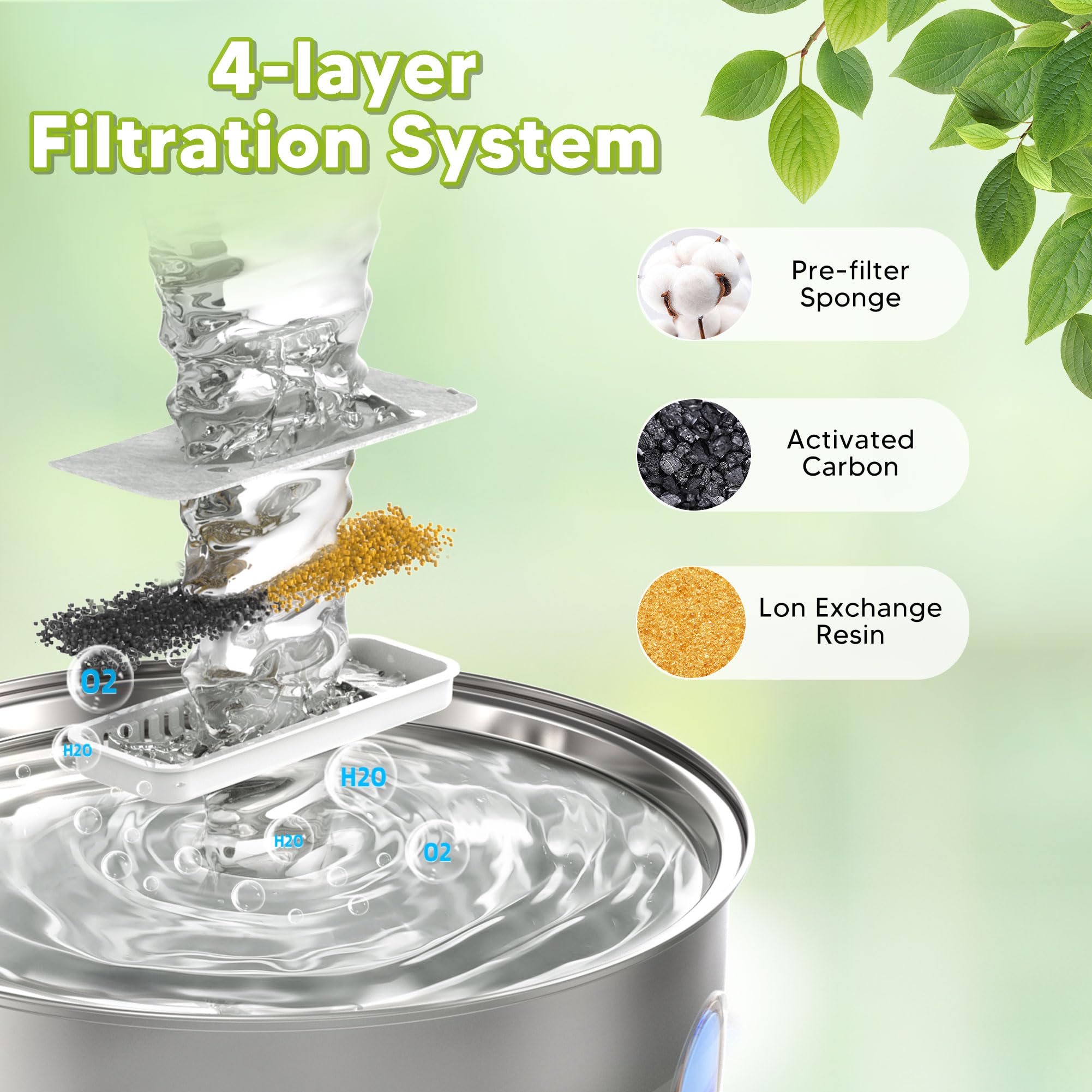 4-layer Filtration System

Pre-filter Sponge

Activated Carbon

Lon Exchange Resin

O2

H2O

H2O

H2O

O2