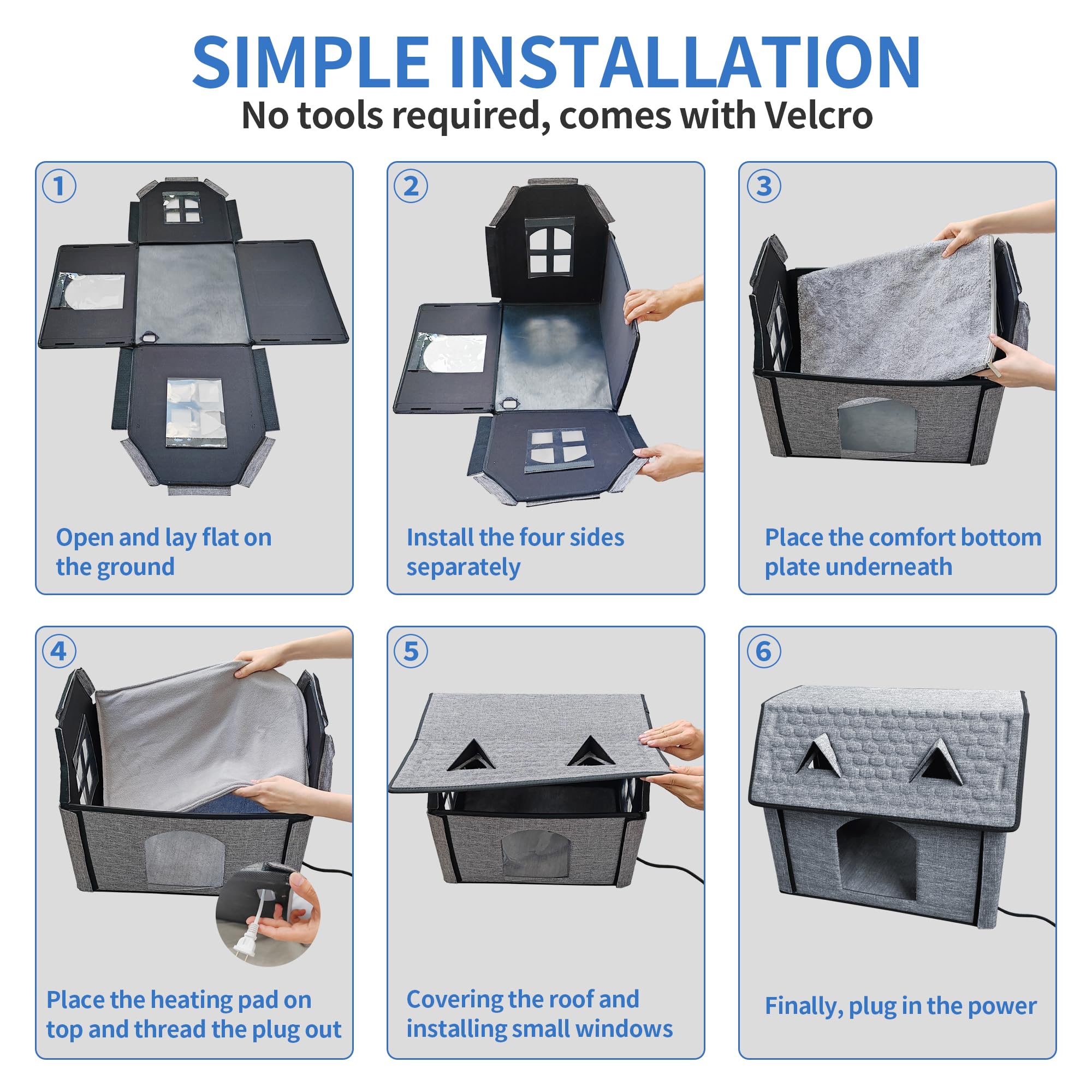 SIMPLE INSTALLATION
No tools required, comes with Velcro

1
Open and lay flat on the ground

2
Install the four sides separately

3
Place the comfort bottom plate underneath

4
Place the heating pad on top and thread the plug out

5
Covering the roof and installing small windows

6
Finally, plug in the power