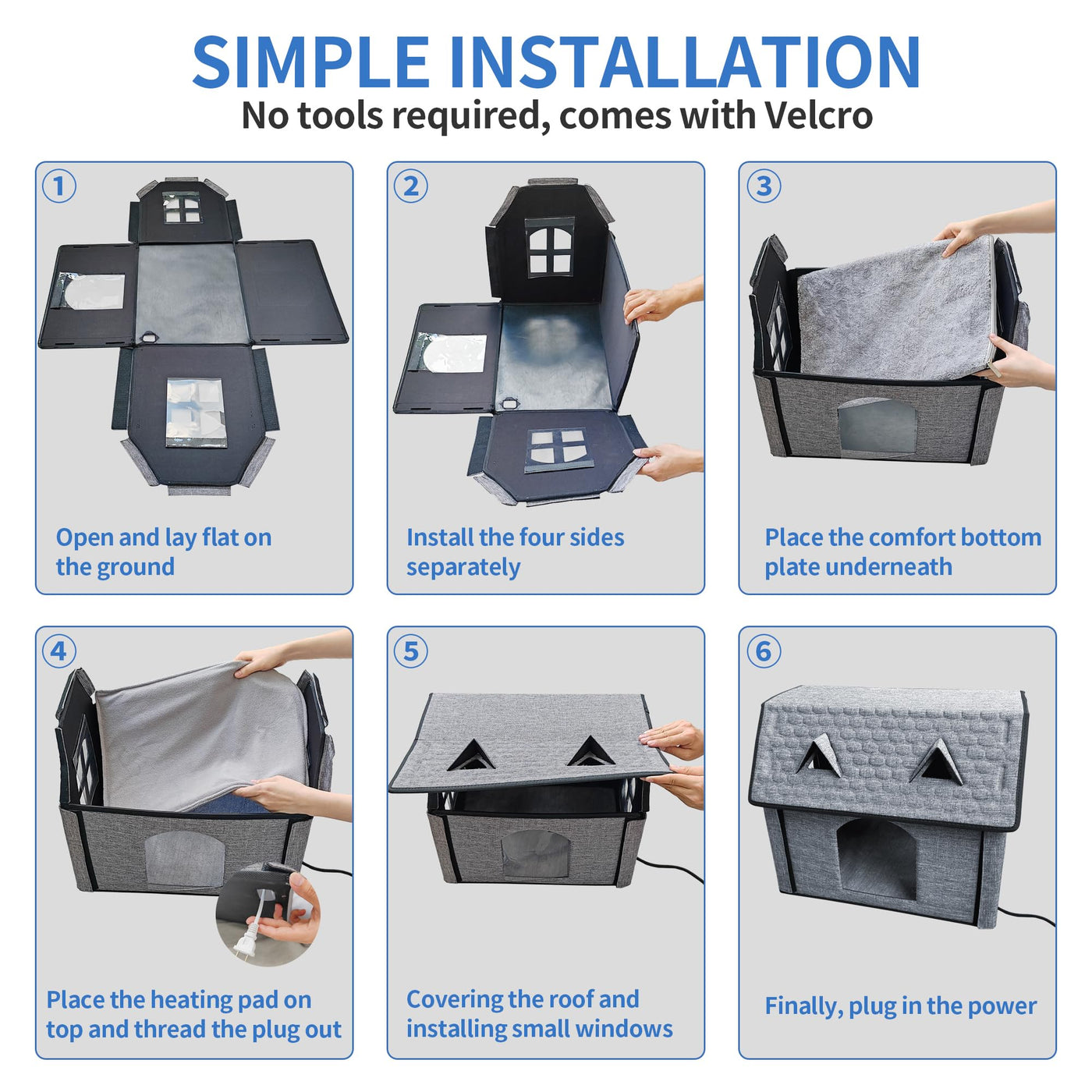 SIMPLE INSTALLATION
No tools required, comes with Velcro

1
Open and lay flat on the ground

2
Install the four sides separately

3
Place the comfort bottom plate underneath

4
Place the heating pad on top and thread the plug out

5
Covering the roof and installing small windows

6
Finally, plug in the power