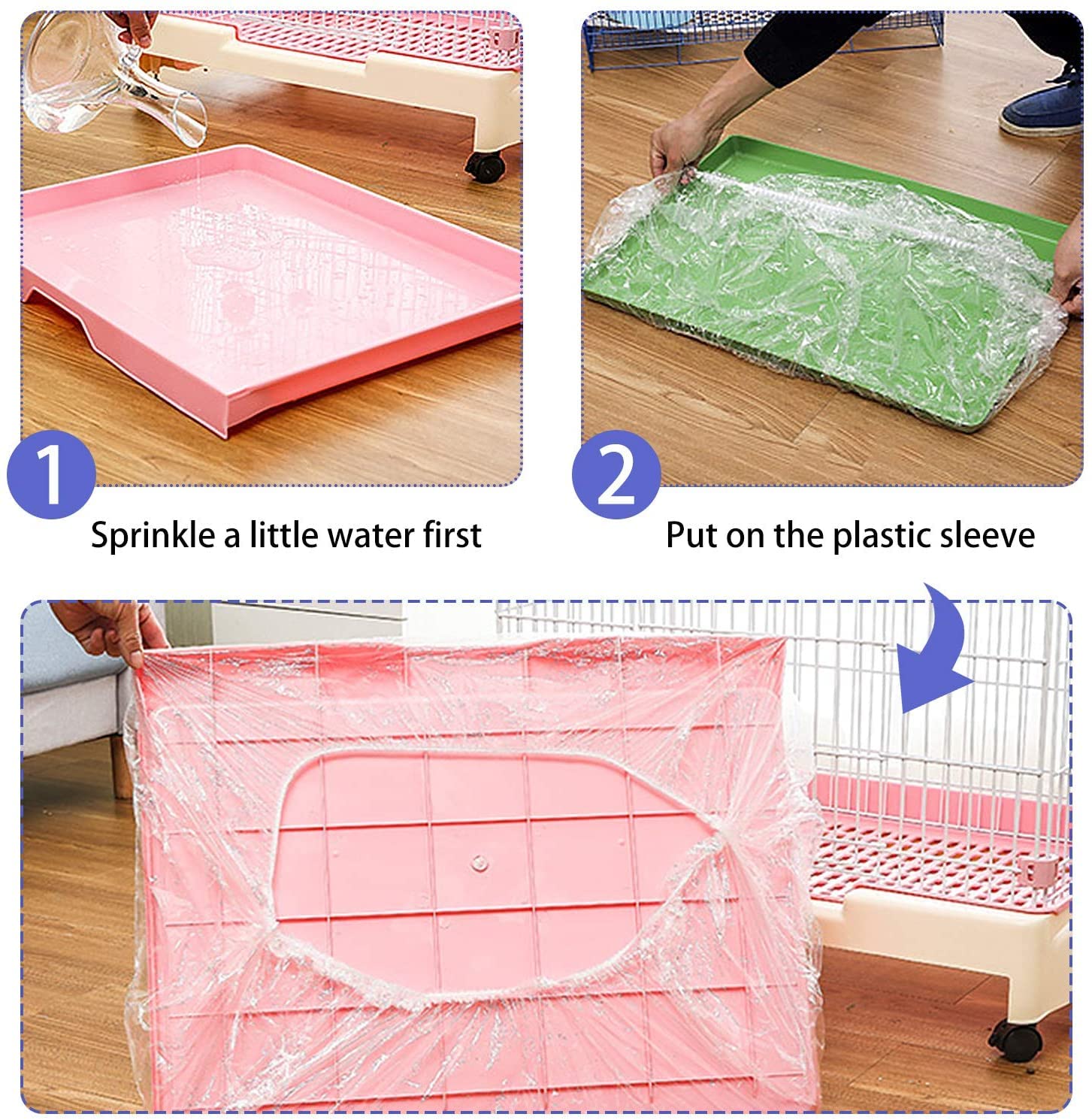 1

Sprinkle a little water first

2

Put on the plastic sleeve