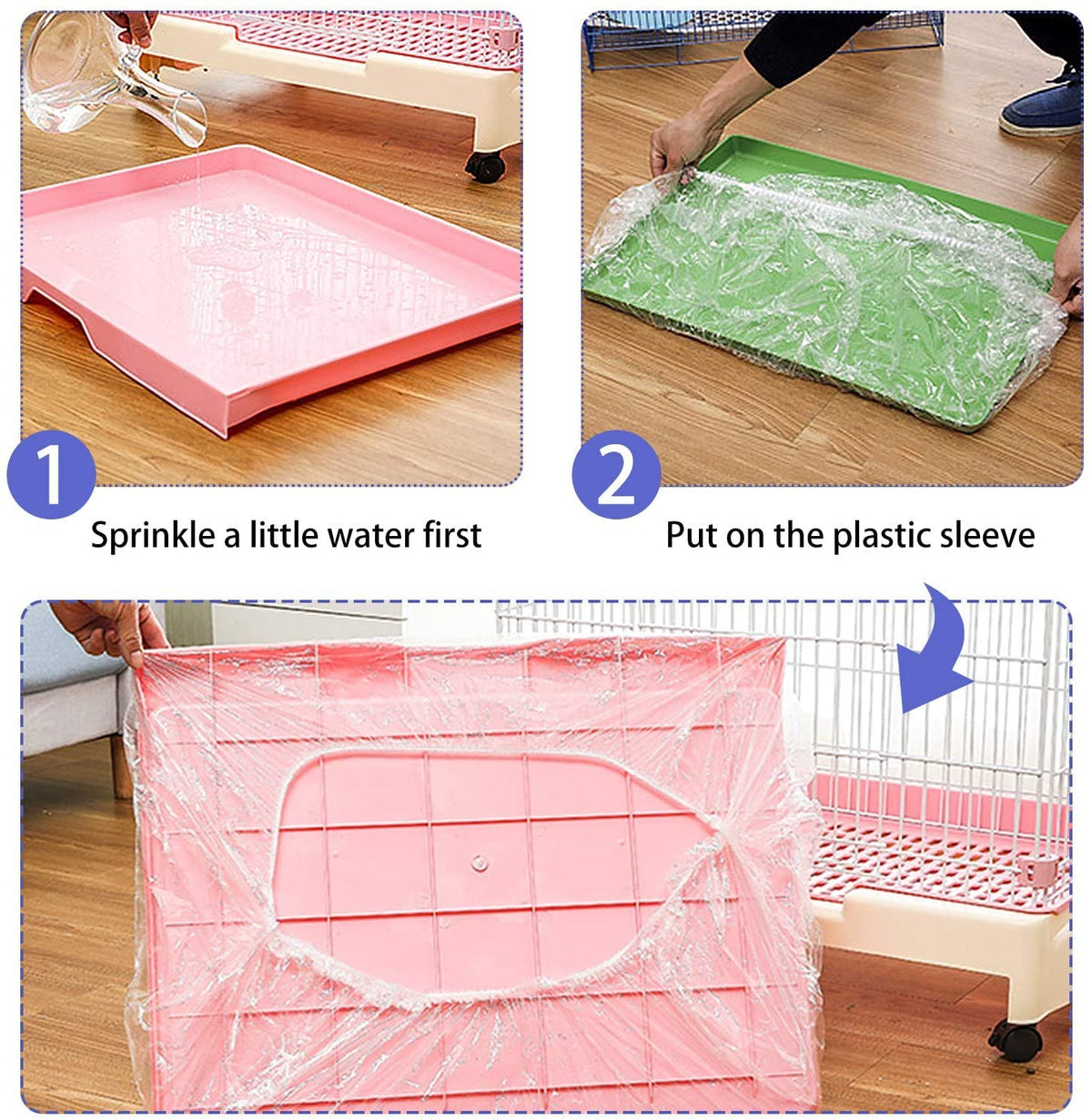 1
Sprinkle a little water first

2
Put on the plastic sleeve