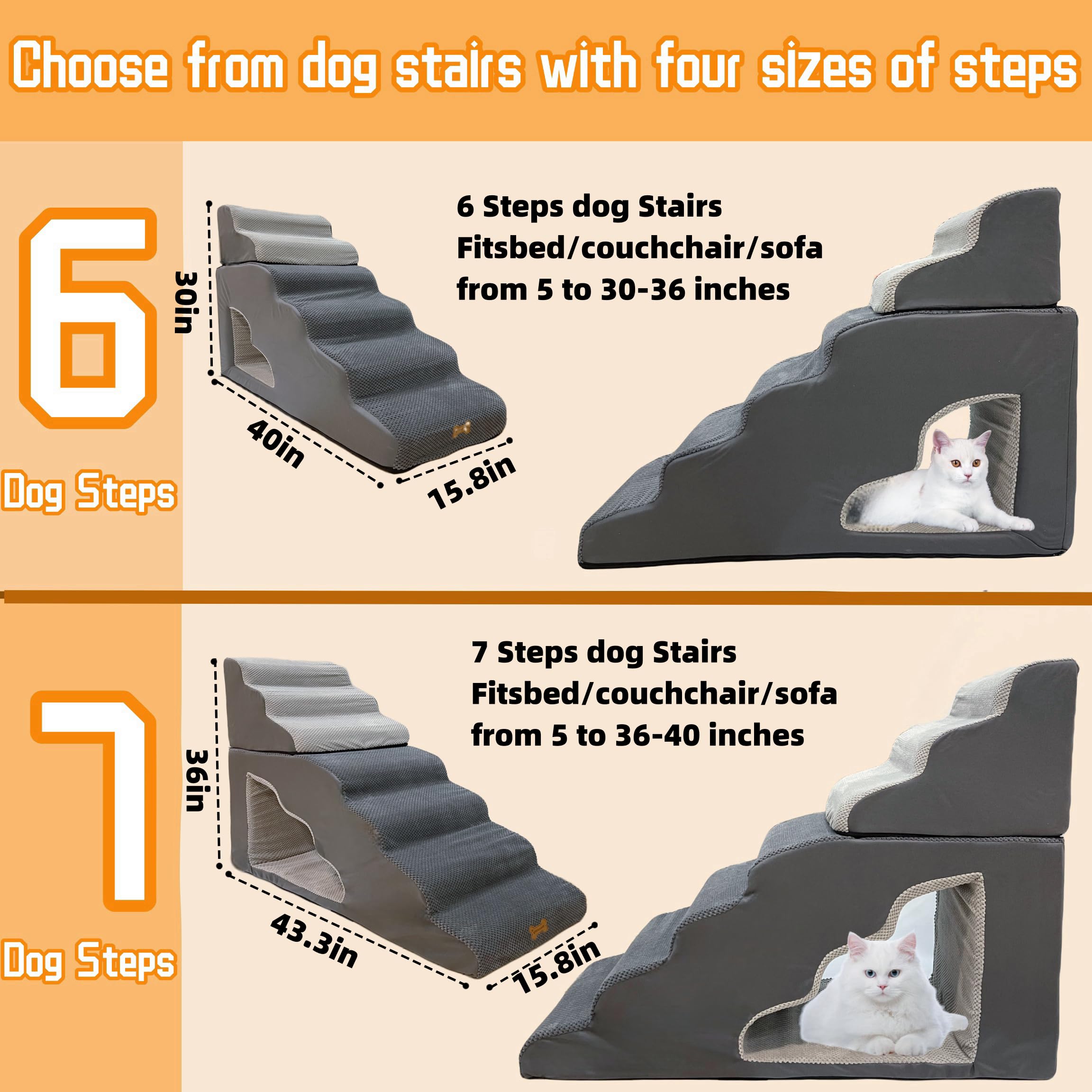 Choose from dog stairs with four sizes of steps

6

Dog Steps

30in

40in

15.8in

6 Steps dog Stairs
Fitsbed/couchchair/sofa
from 5 to 30-36 inches

7

Dog Steps

36in

43.3in

15.8in

7 Steps dog Stairs
Fitsbed/couchchair/sofa
from 5 to 36-40 inches