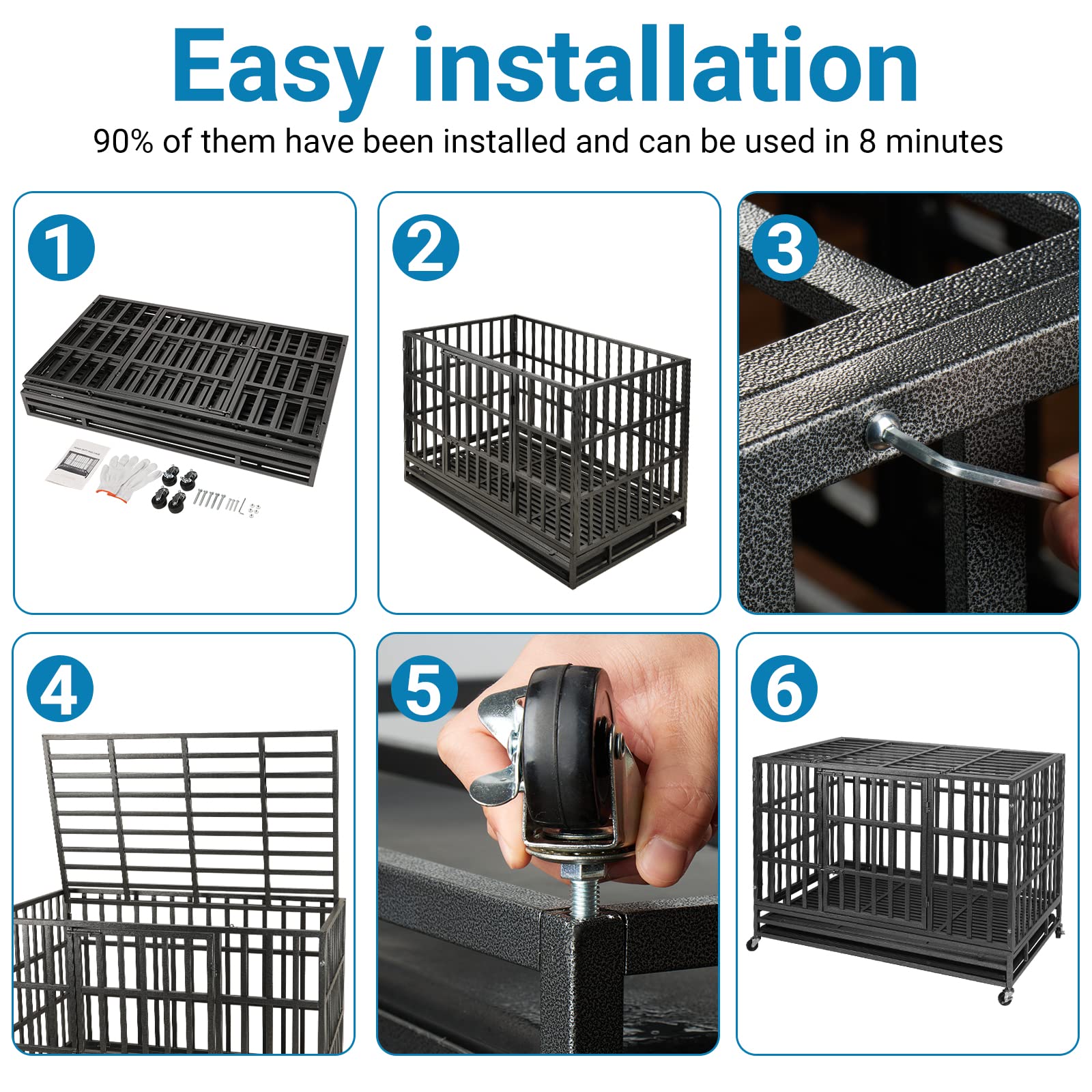 Easy installation

90% of them have been installed and can be used in 8 minutes

1

2

3

4

5

6