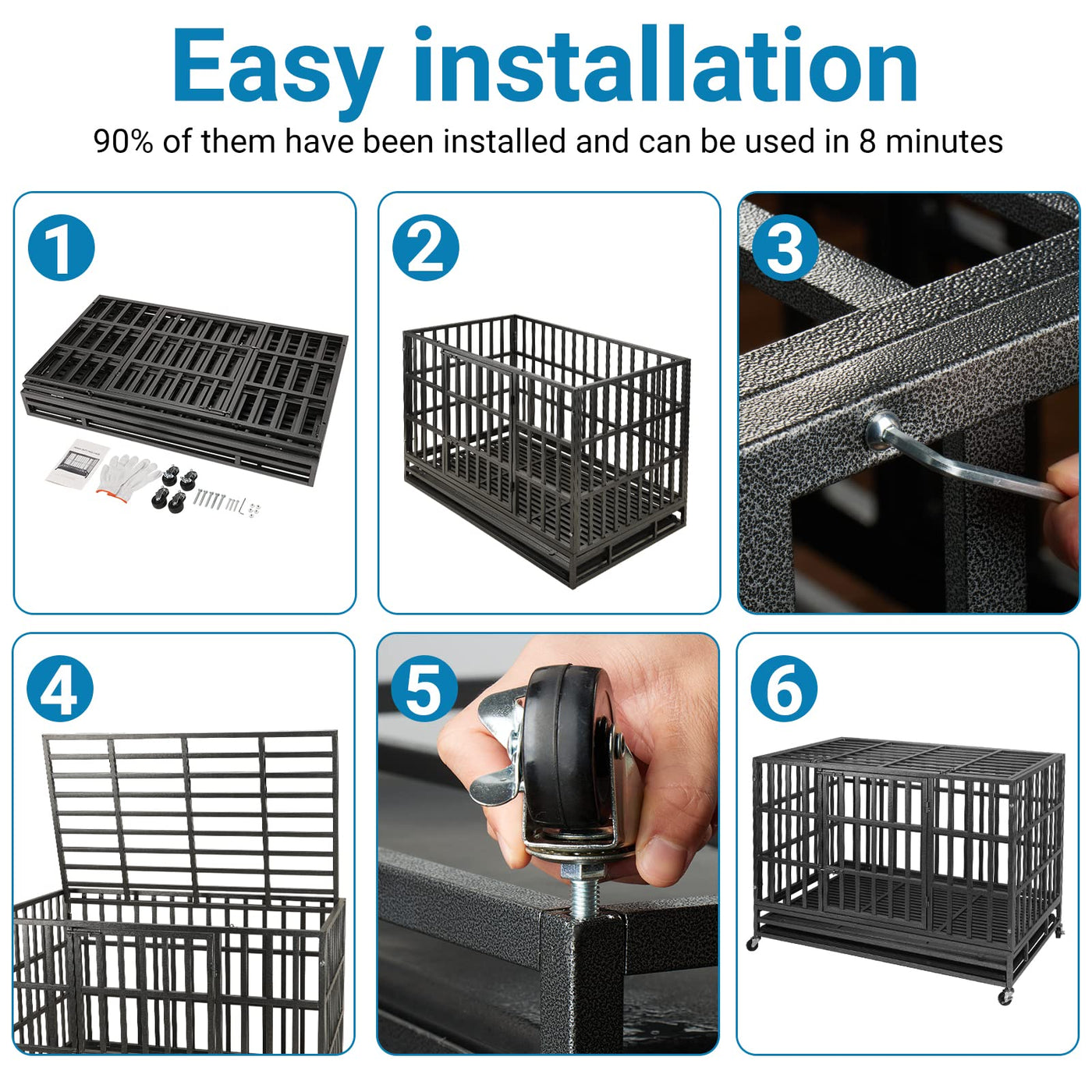 Easy installation

90% of them have been installed and can be used in 8 minutes

1

2

3

4

5

6