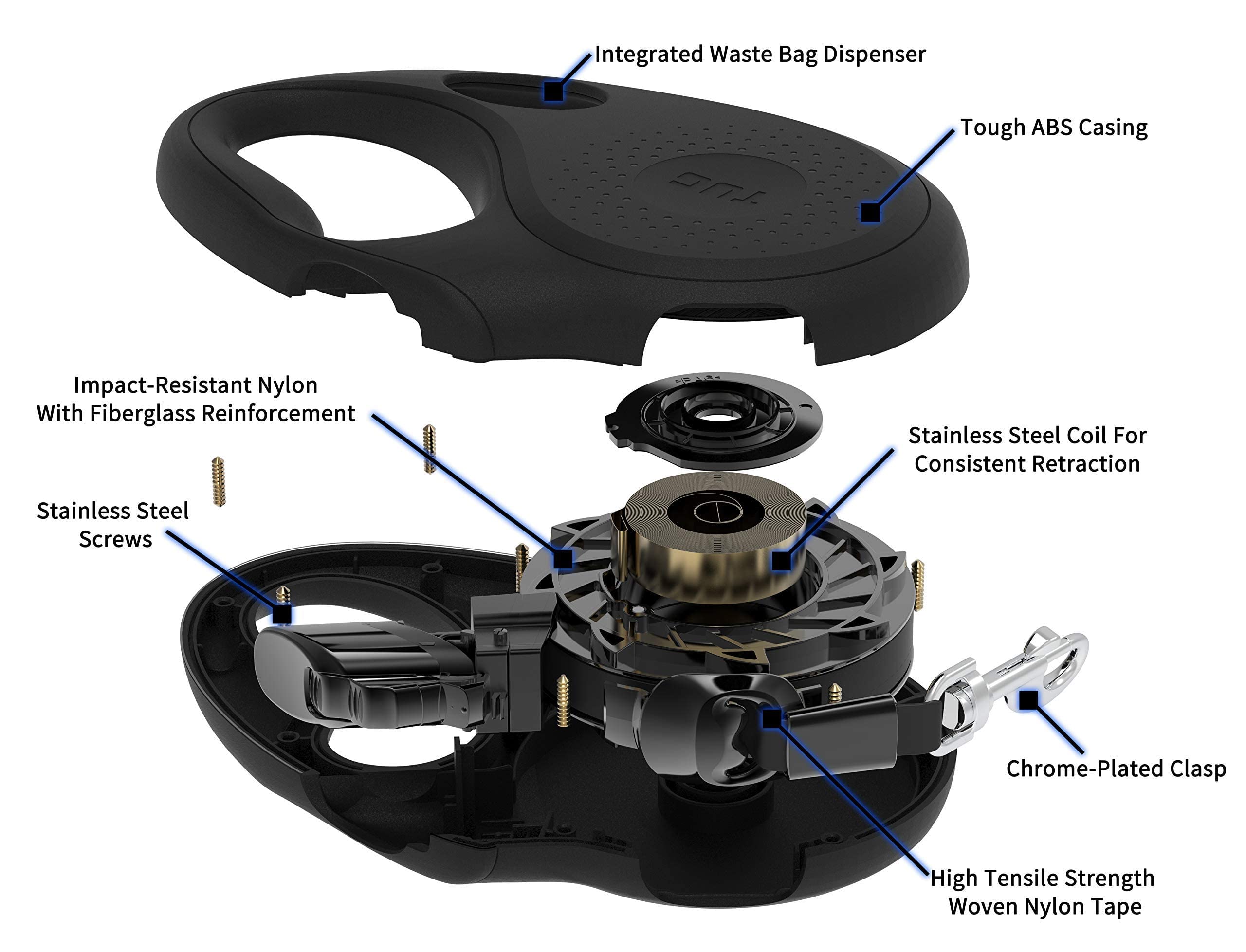 Integrated Waste Bag Dispenser

Tough ABS Casing

TUG

Impact-Resistant Nylon With Fiberglass Reinforcement

Stainless Steel Coil For Consistent Retraction

Stainless Steel Screws

Chrome-Plated Clasp

High Tensile Strength Woven Nylon Tape