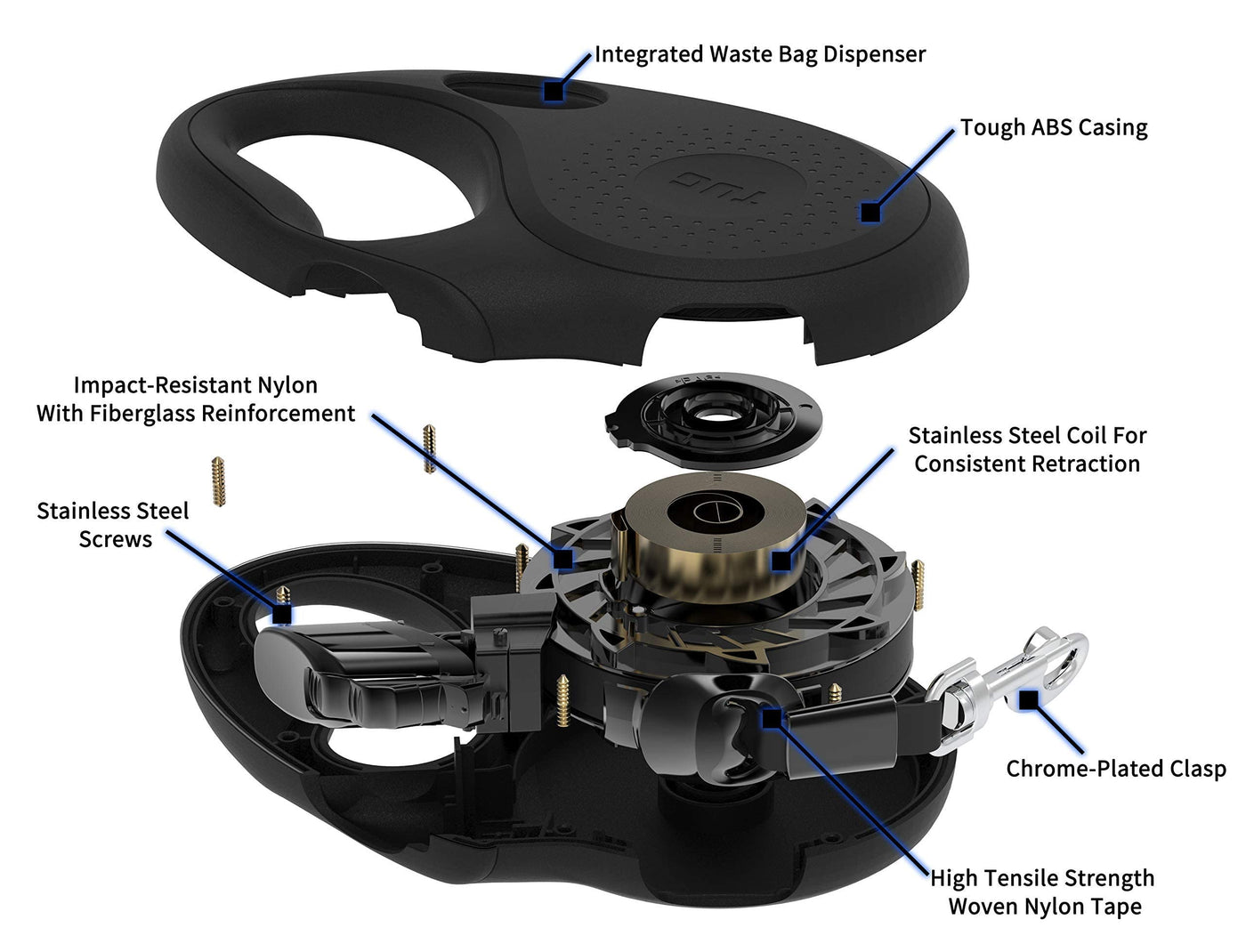 Integrated Waste Bag Dispenser

Tough ABS Casing

TUG

Impact-Resistant Nylon With Fiberglass Reinforcement

Stainless Steel Coil For Consistent Retraction

Stainless Steel Screws

Chrome-Plated Clasp

High Tensile Strength Woven Nylon Tape