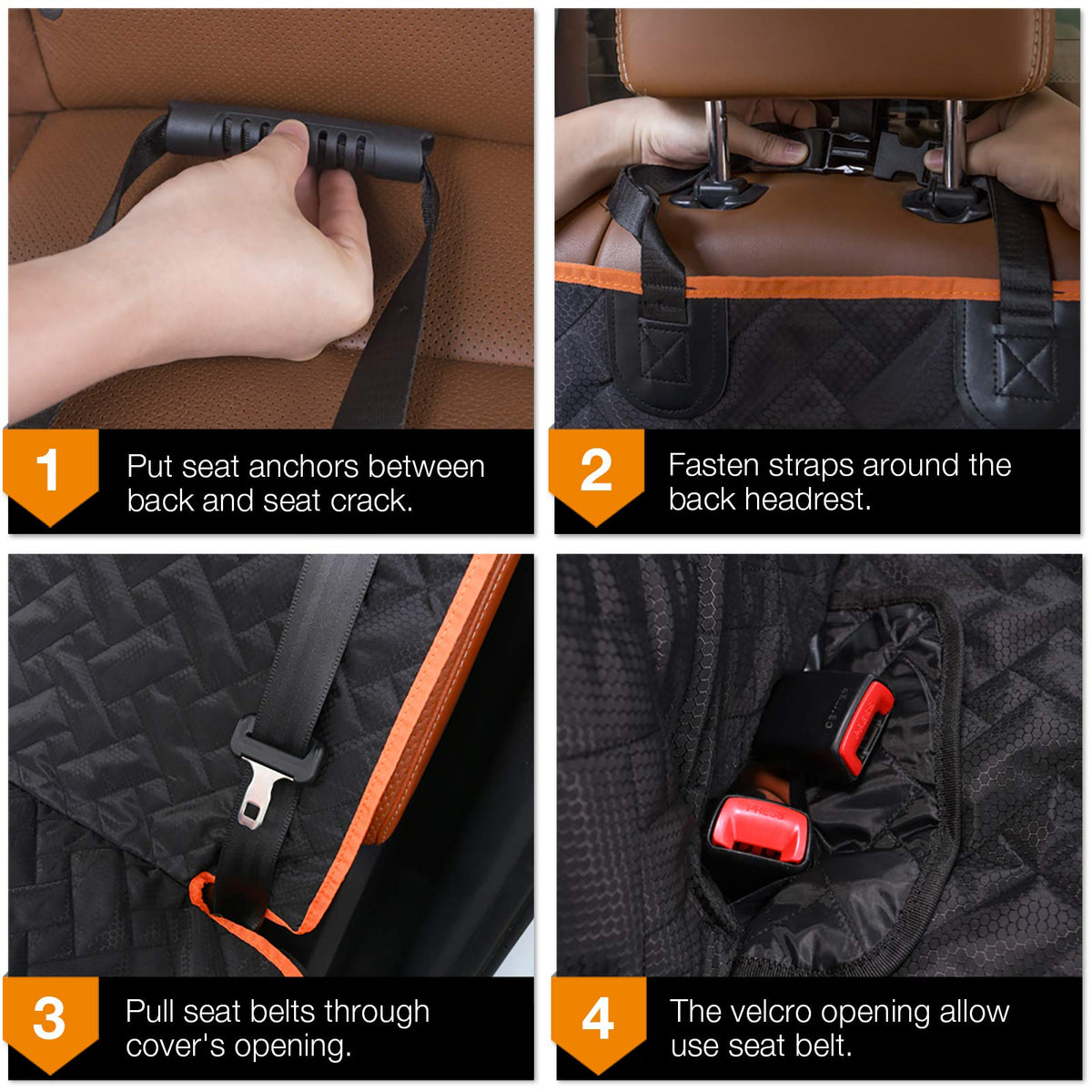 1
Put seat anchors between back and seat crack.

2
Fasten straps around the back headrest.

3
Pull seat belts through cover's opening.

4
The velcro opening allow use seat belt.