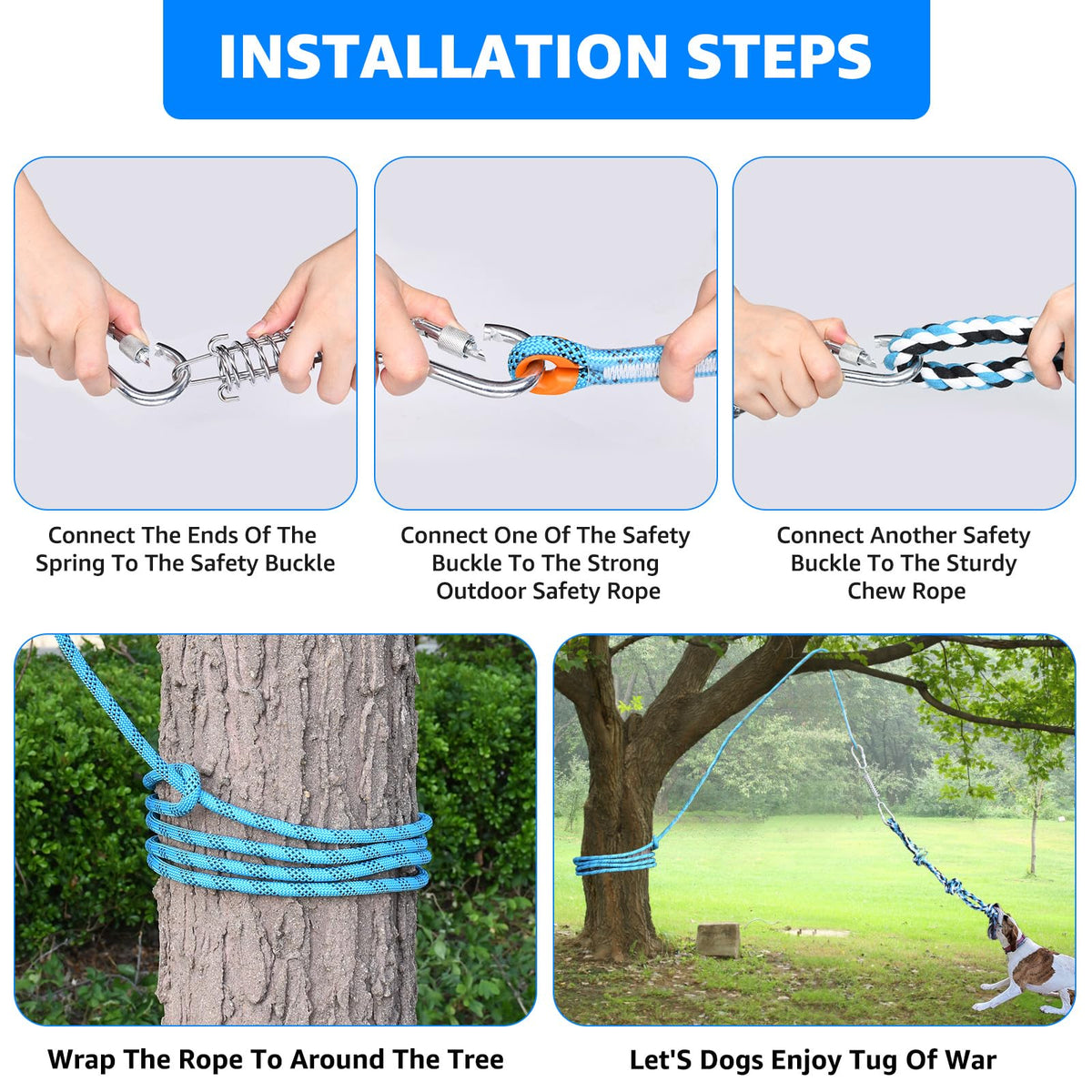 INSTALLATION STEPS

Connect The Ends Of The Spring To The Safety Buckle

Connect One Of The Safety Buckle To The Strong Outdoor Safety Rope

Connect Another Safety Buckle To The Sturdy Chew Rope

Wrap The Rope To Around The Tree

Let'S Dogs Enjoy Tug Of War