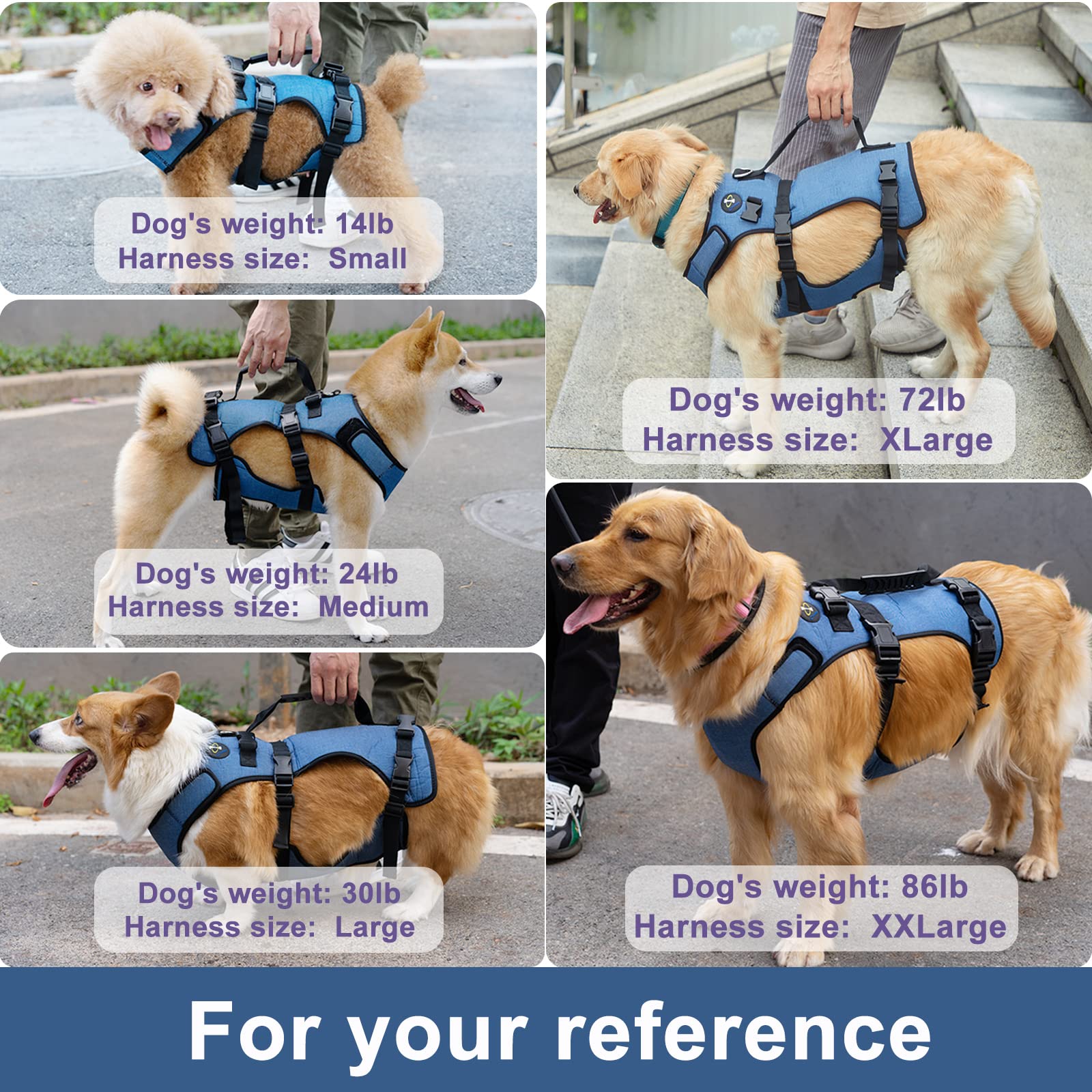 Dog's weight: 14lb
Harness size: Small

Dog's weight: 24lb
Harness size: Medium

Dog's weight: 30lb
Harness size: Large

Dog's weight: 72lb
Harness size: XLarge

Dog's weight: 86lb
Harness size: XXLarge

For your reference