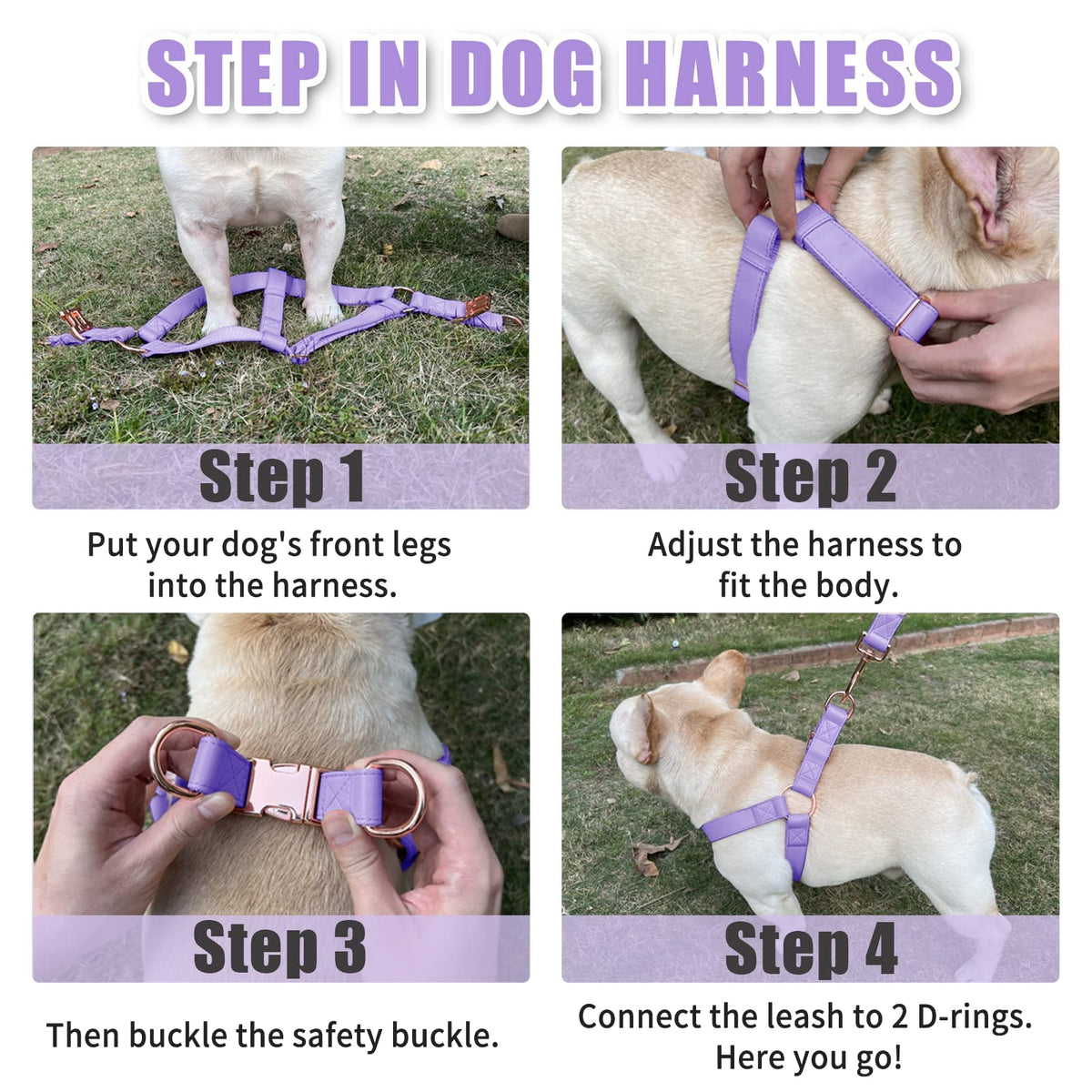 STEP IN DOG HARNESS

Step 1

Put your dog's front legs into the harness.

Step 2

Adjust the harness to fit the body.

Step 3

Then buckle the safety buckle.

Step 4

Connect the leash to 2 D-rings. Here you go!