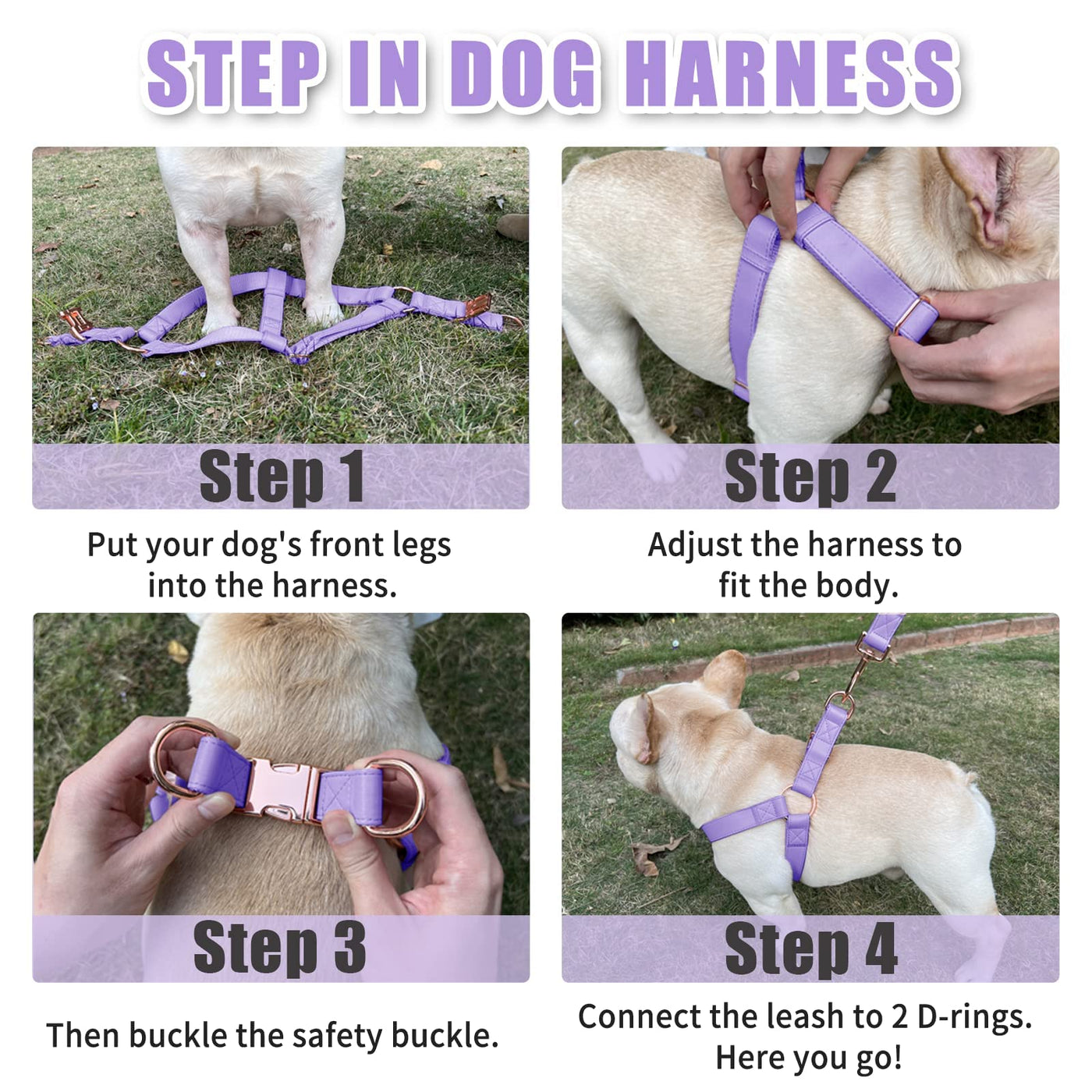 STEP IN DOG HARNESS

Step 1

Put your dog's front legs into the harness.

Step 2

Adjust the harness to fit the body.

Step 3

Then buckle the safety buckle.

Step 4

Connect the leash to 2 D-rings. Here you go!