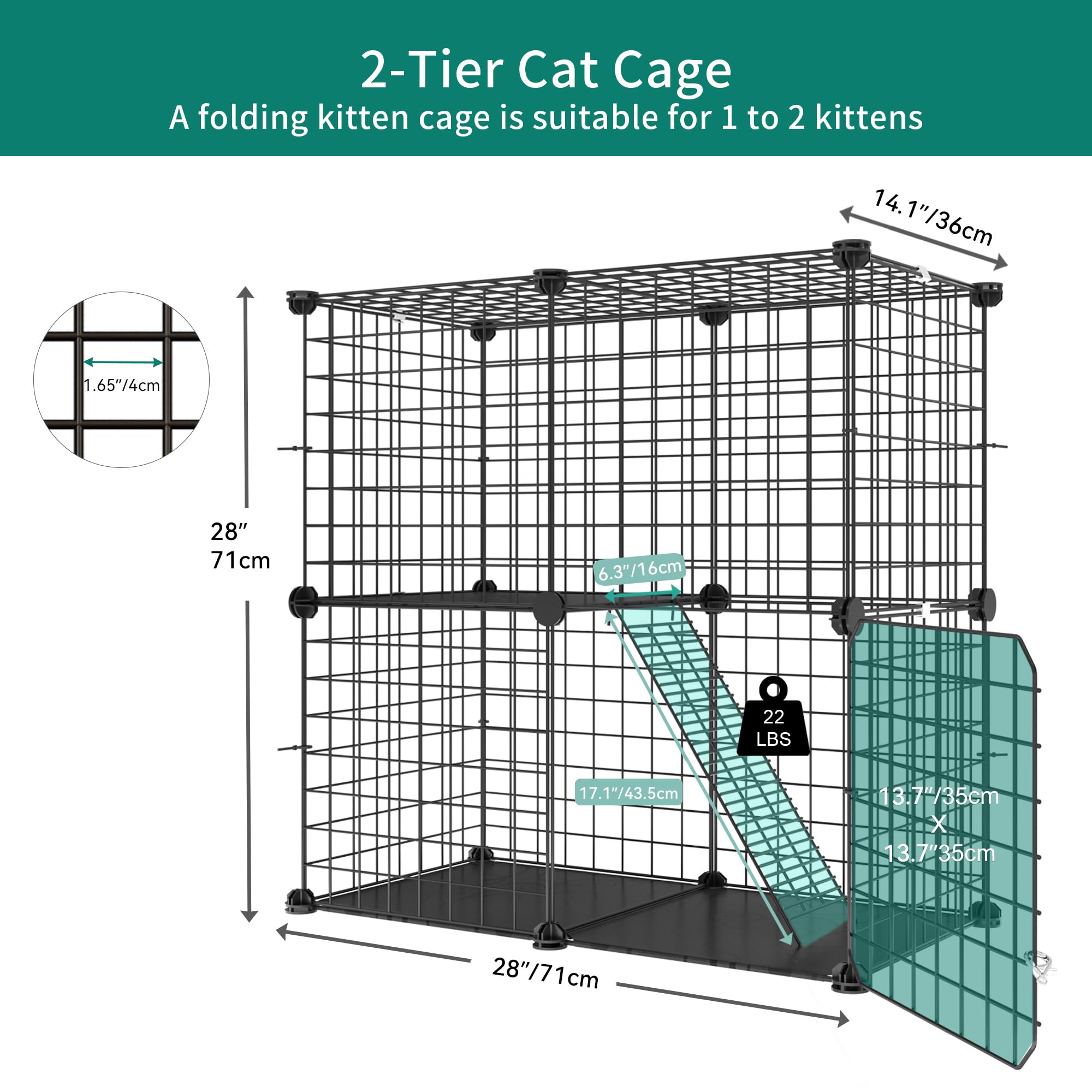 2-Tier Cat Cage
A folding kitten cage is suitable for 1 to 2 kittens

14.1″/36cm

1.65″/4cm

28″
71cm

6.3″/16cm

22
LBS

17.1″/43.5cm

13.7″/35cm
X
13.7″35cm

28″/71cm