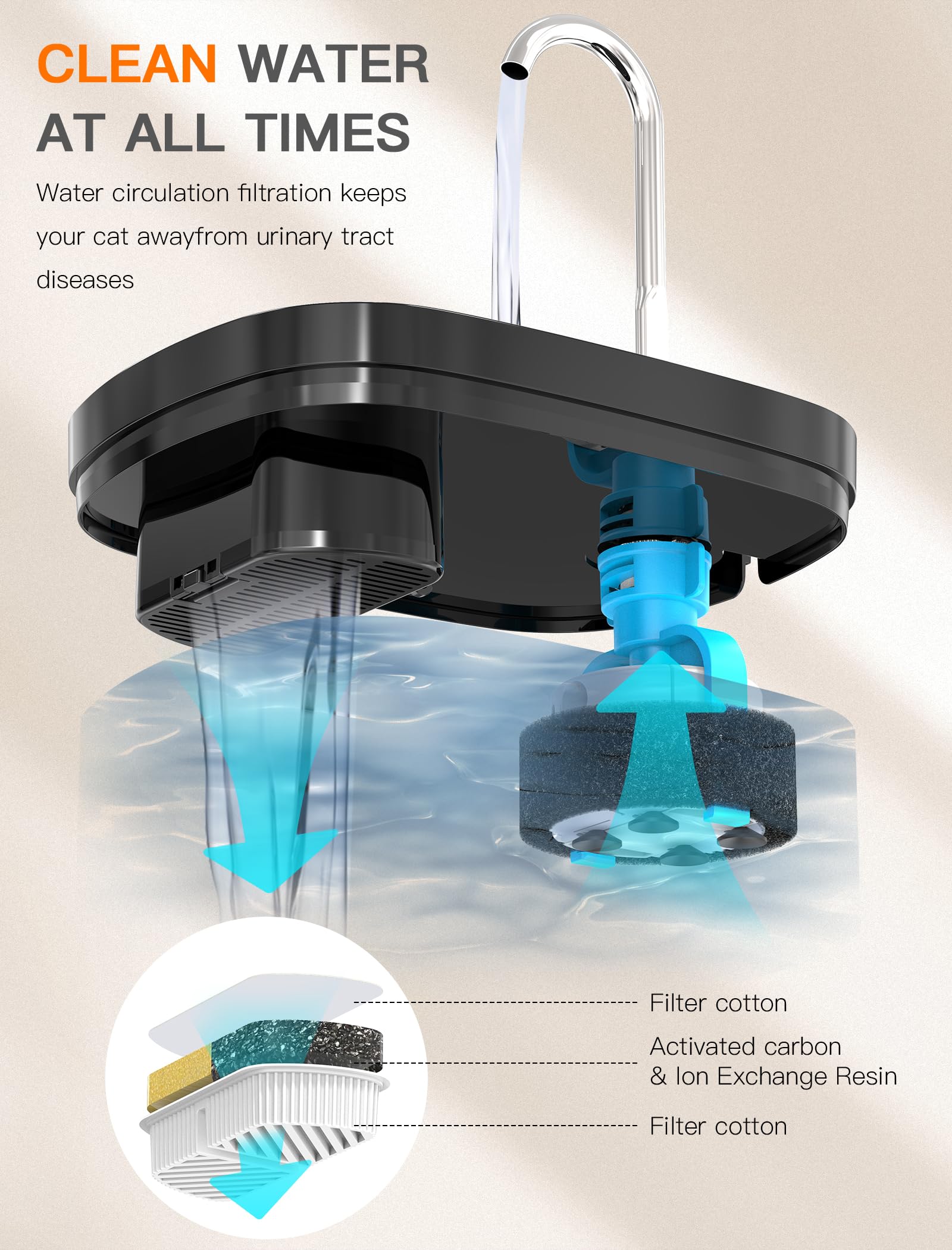 CLEAN WATER AT ALL TIMES

Water circulation filtration keeps your cat awayfrom urinary tract diseases

Filter cotton

Activated carbon
& Ion Exchange Resin

Filter cotton