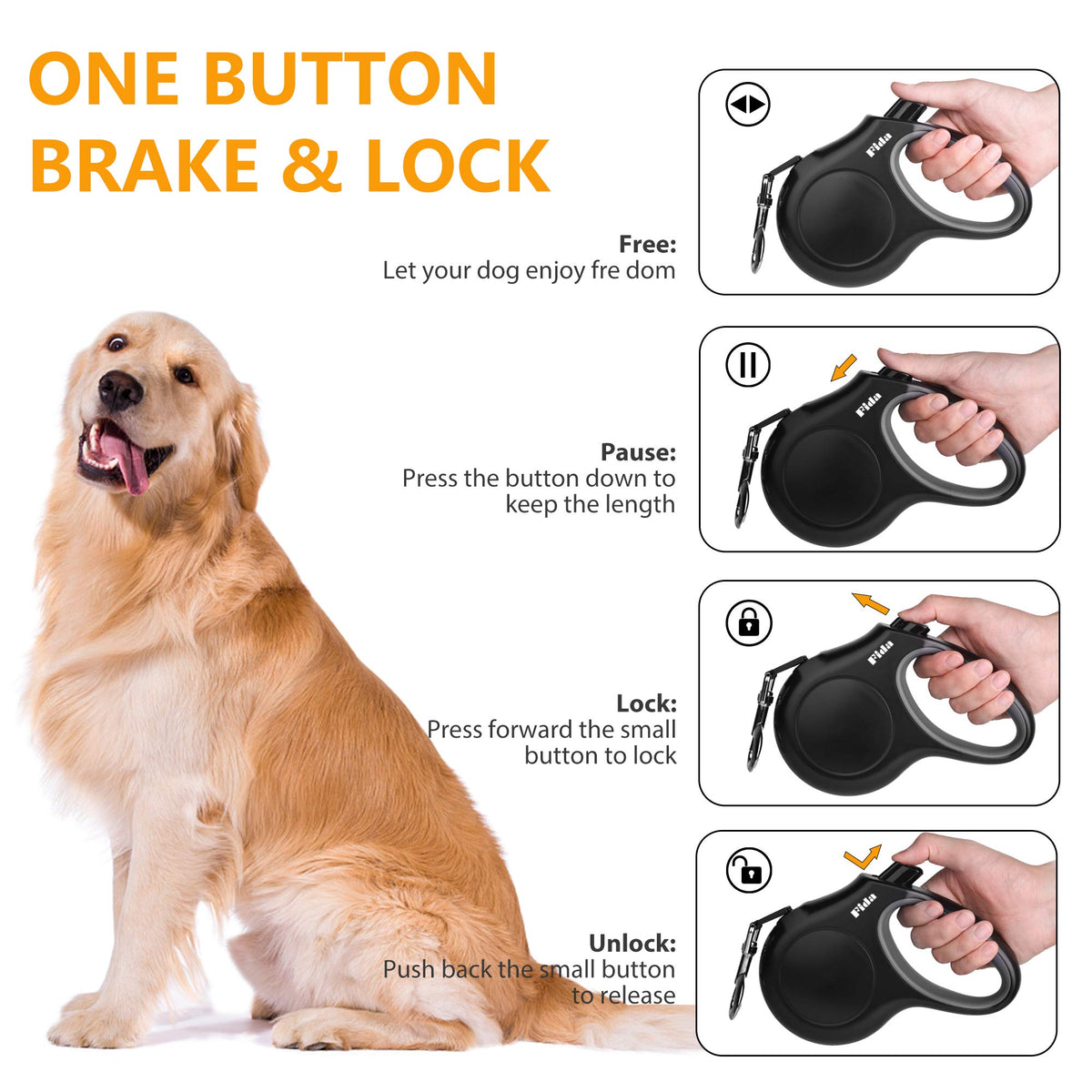 ONE BUTTON BRAKE & LOCK

Free:
Let your dog enjoy fre dom

Fida

Pause:
Press the button down to keep the length

Fida

Lock:
Press forward the small button to lock

Fida

Unlock:
Push back the small button to release

Fida