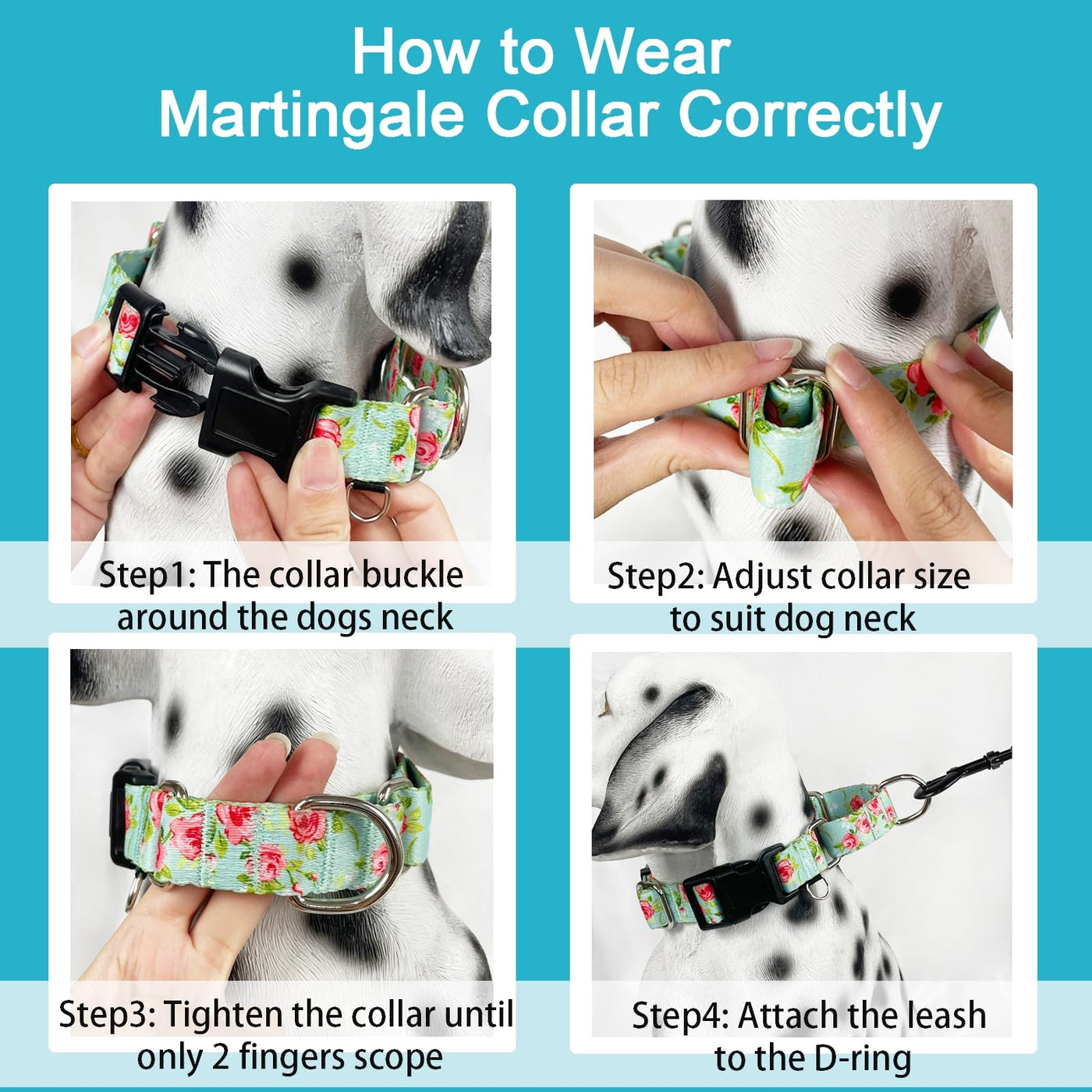 How to Wear
Martingale Collar Correctly

Step1: The collar buckle around the dogs neck

Step2: Adjust collar size to suit dog neck

Step3: Tighten the collar until only 2 fingers scope

Step4: Attach the leash to the D-ring