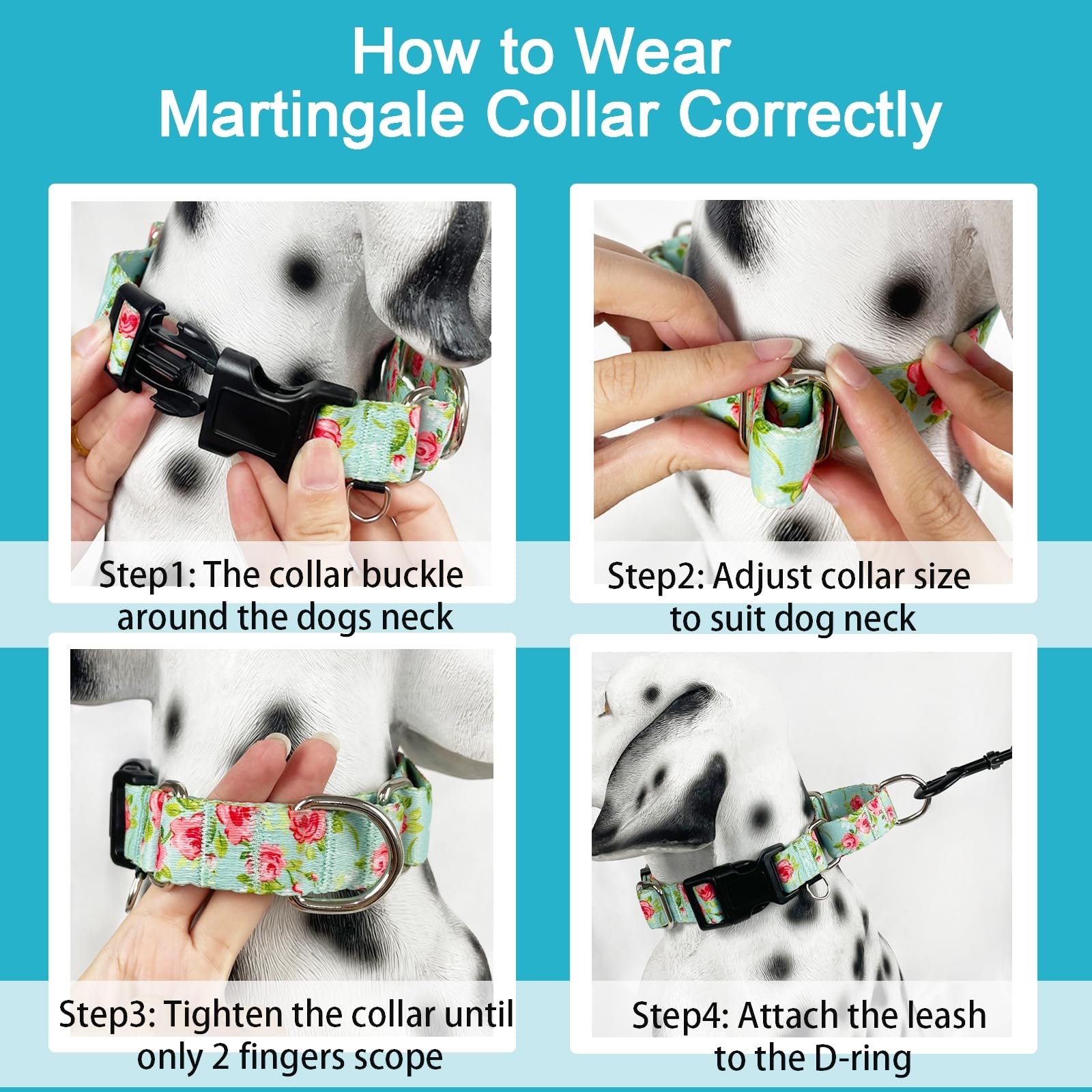 How to Wear
Martingale Collar Correctly

Step1: The collar buckle around the dogs neck

Step2: Adjust collar size to suit dog neck

Step3: Tighten the collar until only 2 fingers scope

Step4: Attach the leash to the D-ring