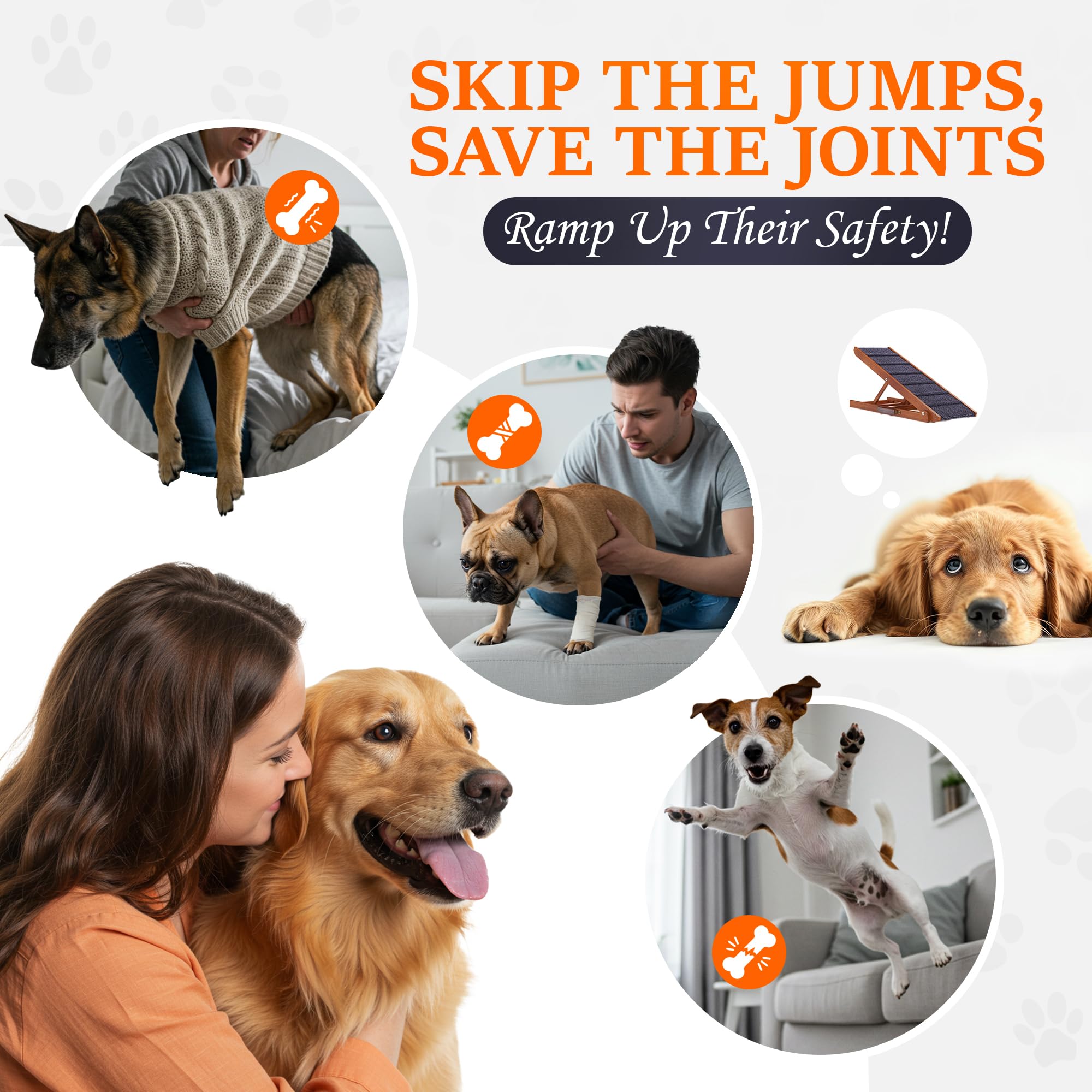 SKIP THE JUMPS, SAVE THE JOINTS

Ramp Up Their Safety!