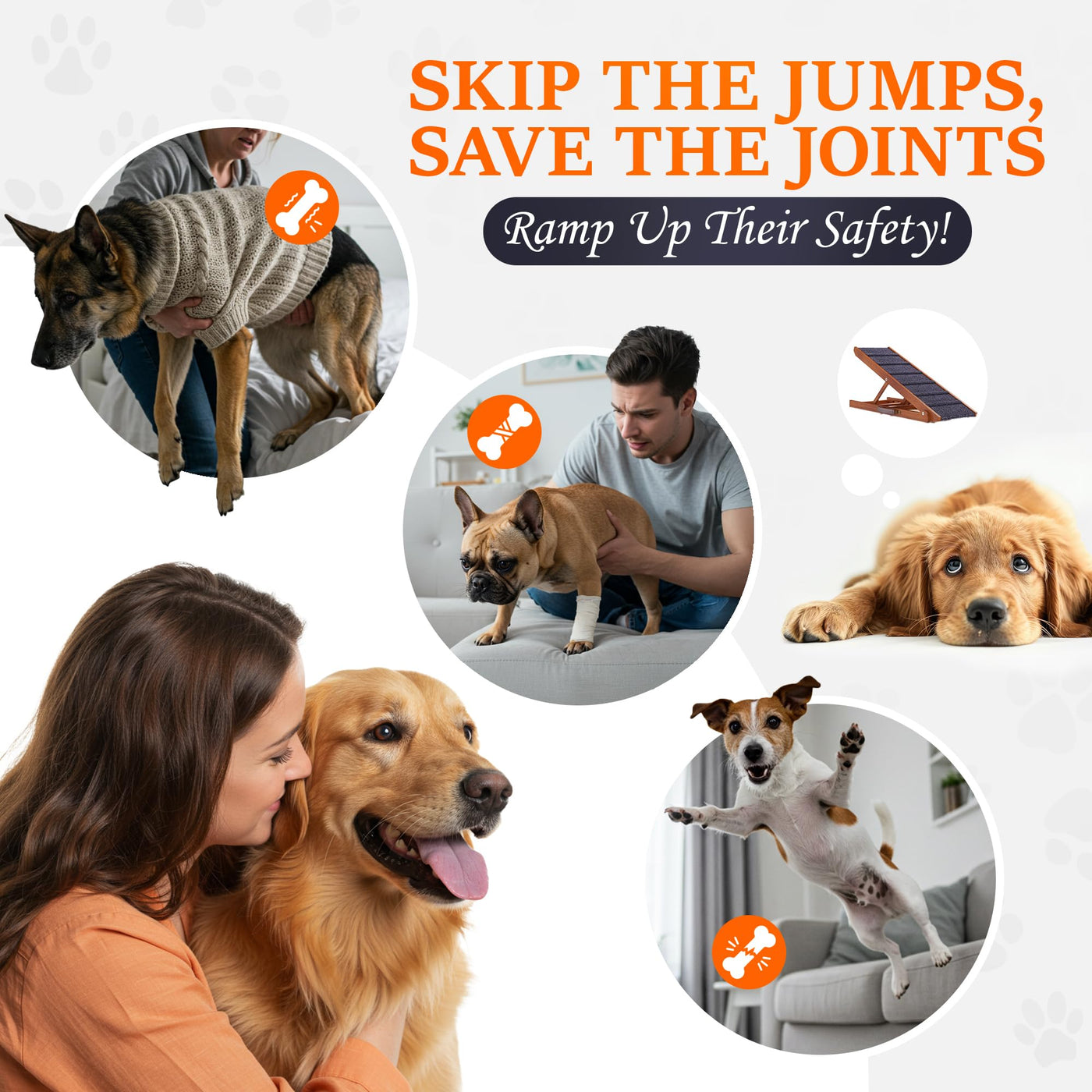 SKIP THE JUMPS, SAVE THE JOINTS

Ramp Up Their Safety!