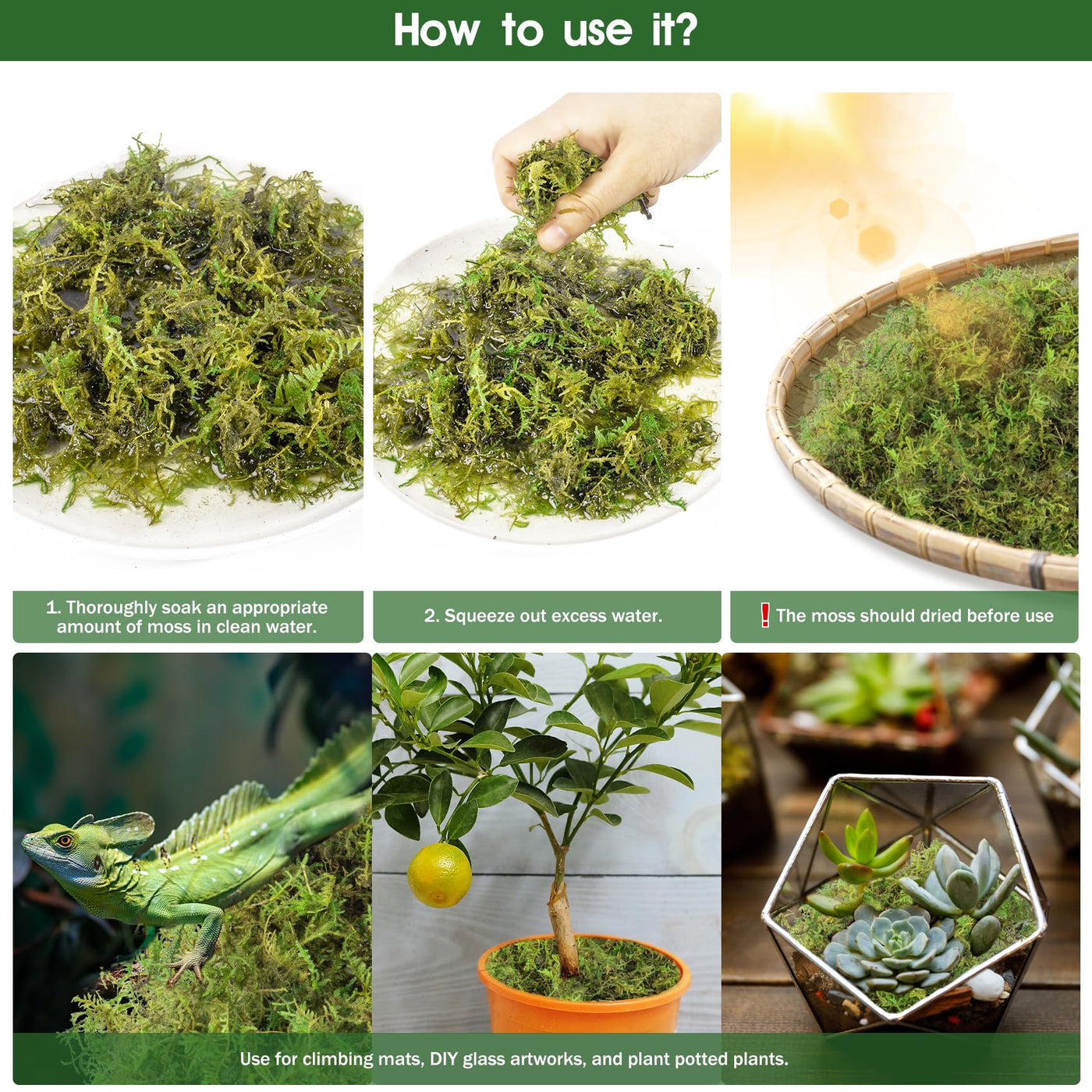 How to use it?

1. Thoroughly soak an appropriate amount of moss in clean water.

2. Squeeze out excess water.

! The moss should dried before use

Use for climbing mats, DIY glass artworks, and plant potted plants.