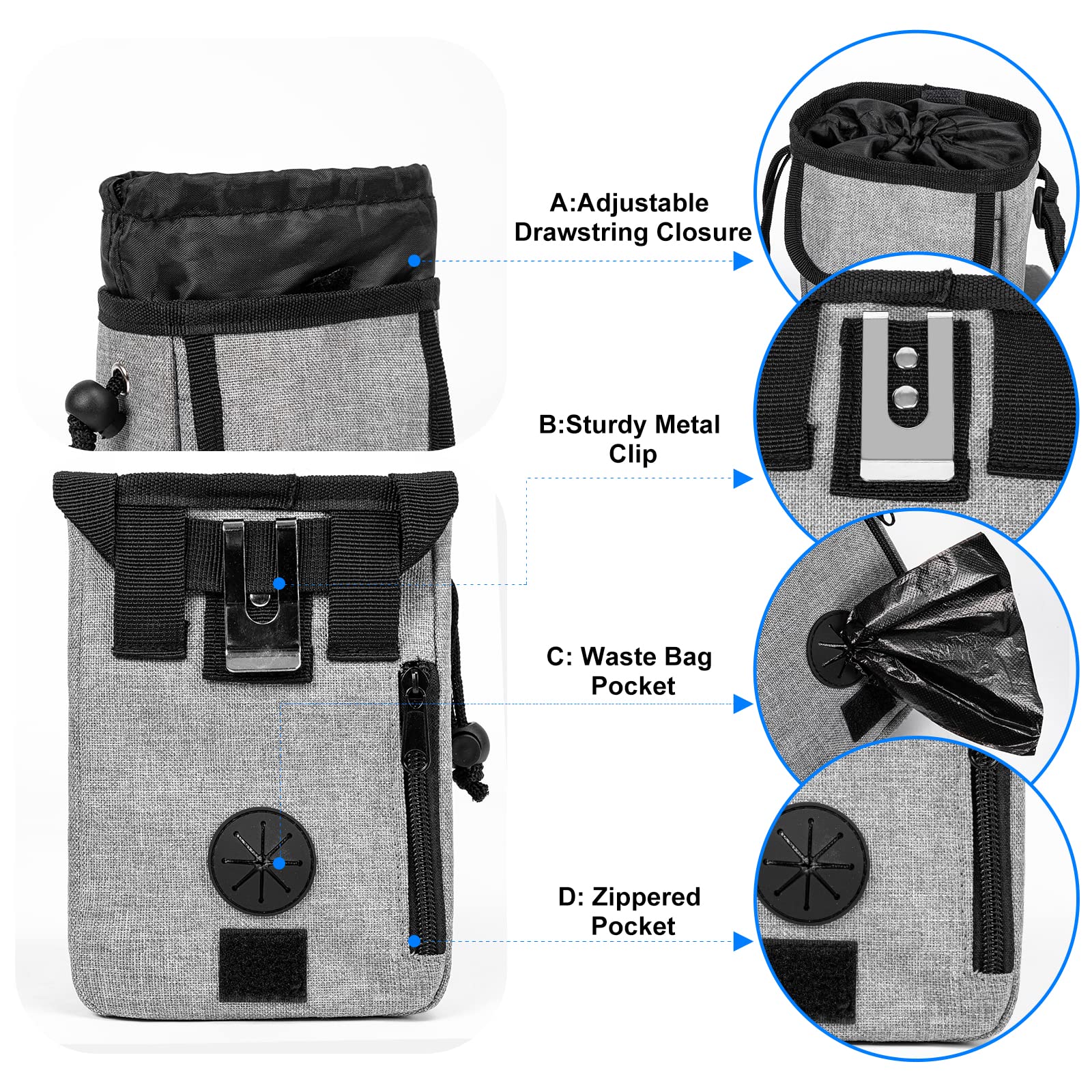 A:Adjustable Drawstring Closure

B:Sturdy Metal Clip

C: Waste Bag Pocket

D: Zippered Pocket