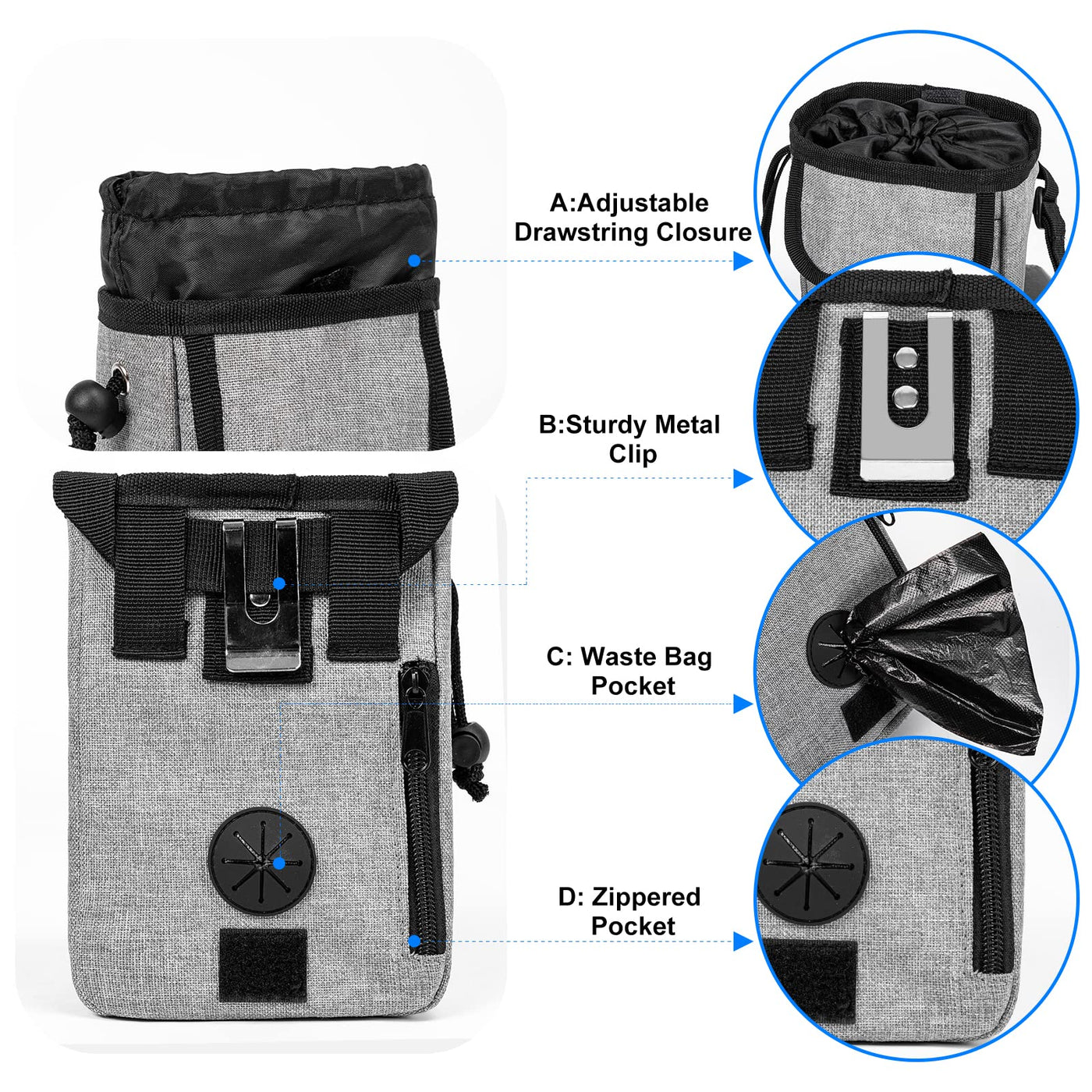 A:Adjustable Drawstring Closure

B:Sturdy Metal Clip

C: Waste Bag Pocket

D: Zippered Pocket