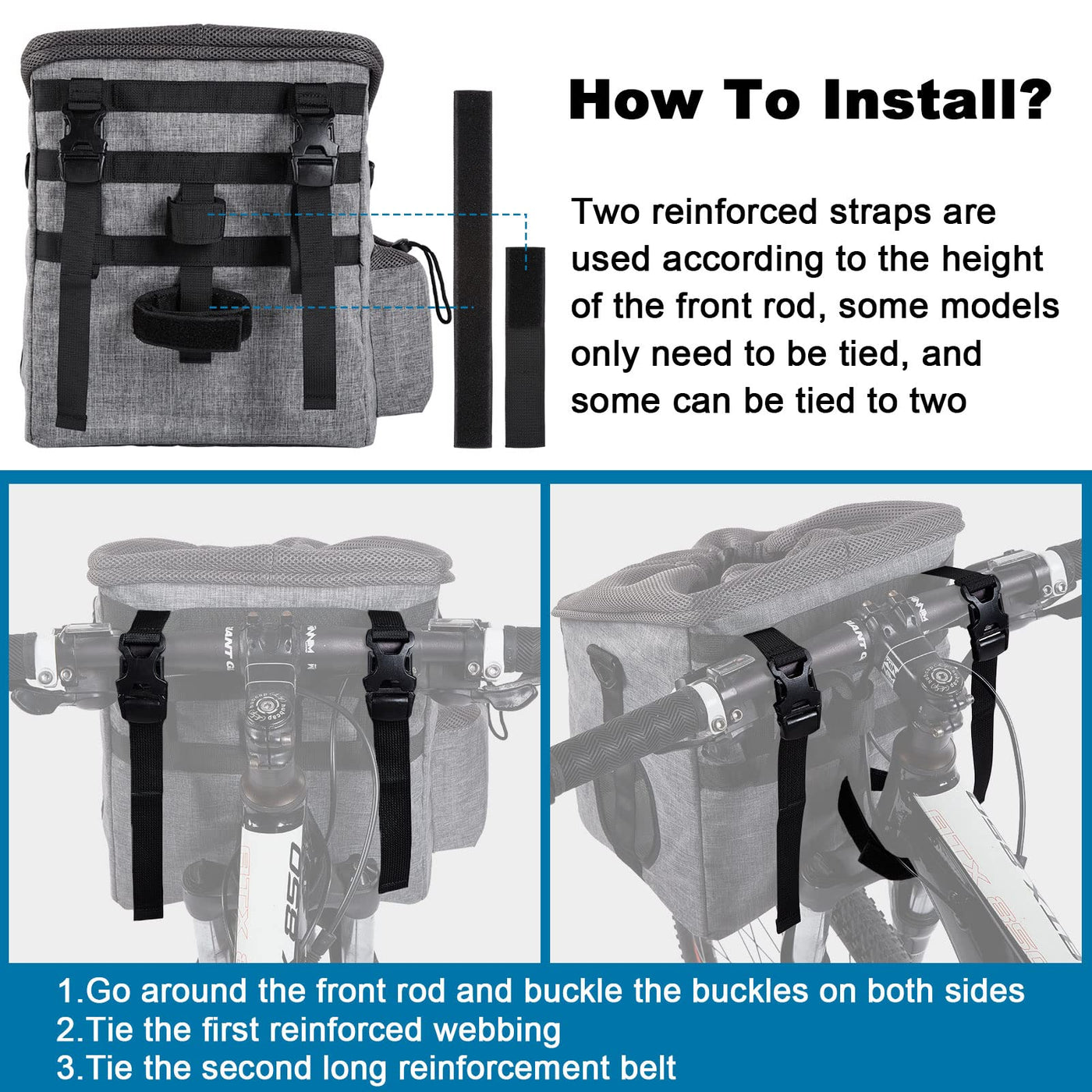 How To Install?

Two reinforced straps are used according to the height of the front rod, some models only need to be tied, and some can be tied to two

1.Go around the front rod and buckle the buckles on both sides
2.Tie the first reinforced webbing
3.Tie the second long reinforcement belt