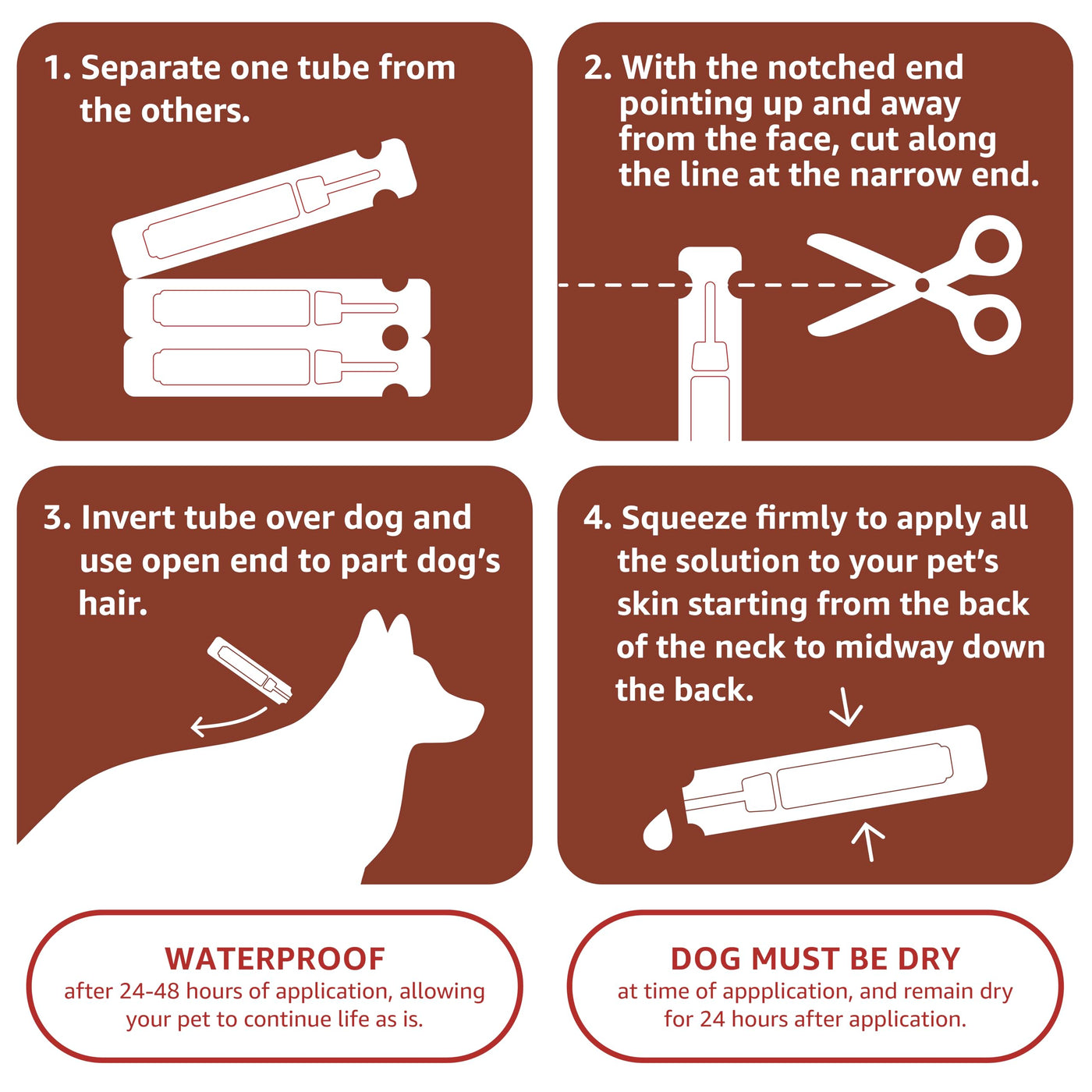 1. Separate one tube from the others.

2. With the notched end pointing up and away from the face, cut along the line at the narrow end.

3. Invert tube over dog and use open end to part dog's hair.

4. Squeeze firmly to apply all the solution to your pet's skin starting from the back of the neck to midway down the back.

WATERPROOF
after 24-48 hours of application, allowing your pet to continue life as is.

DOG MUST BE DRY
at time of appplication, and remain dry for 24 hours after application.