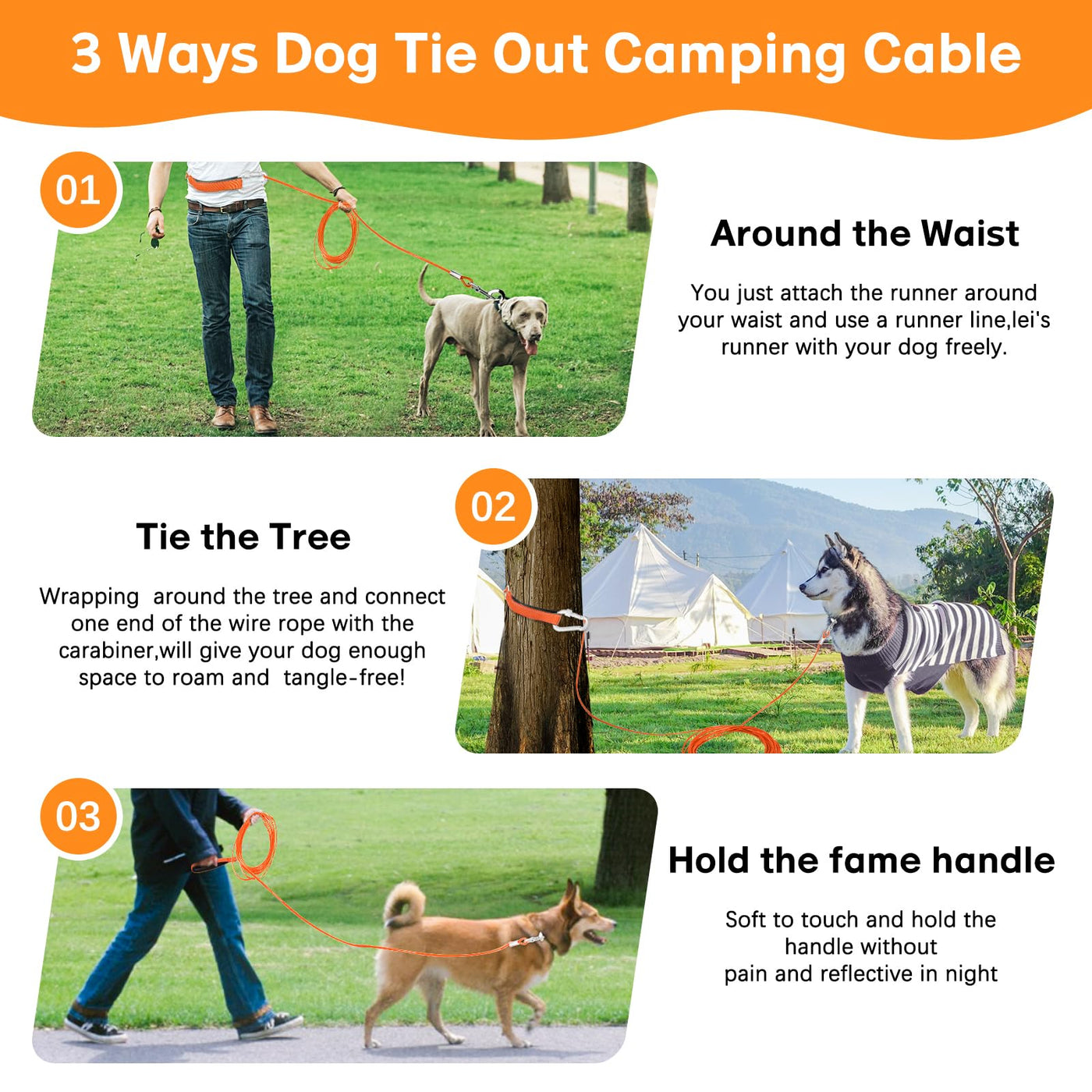 3 Ways Dog Tie Out Camping Cable

01

Around the Waist

You just attach the runner around your waist and use a runner line,lei's runner with your dog freely.

02

Tie the Tree

Wrapping  around the tree and connect one end of the wire rope with the carabiner,will give your dog enough space to roam and  tangle-free!

03

Hold the fame handle

Soft to touch and hold the handle without pain and reflective in night