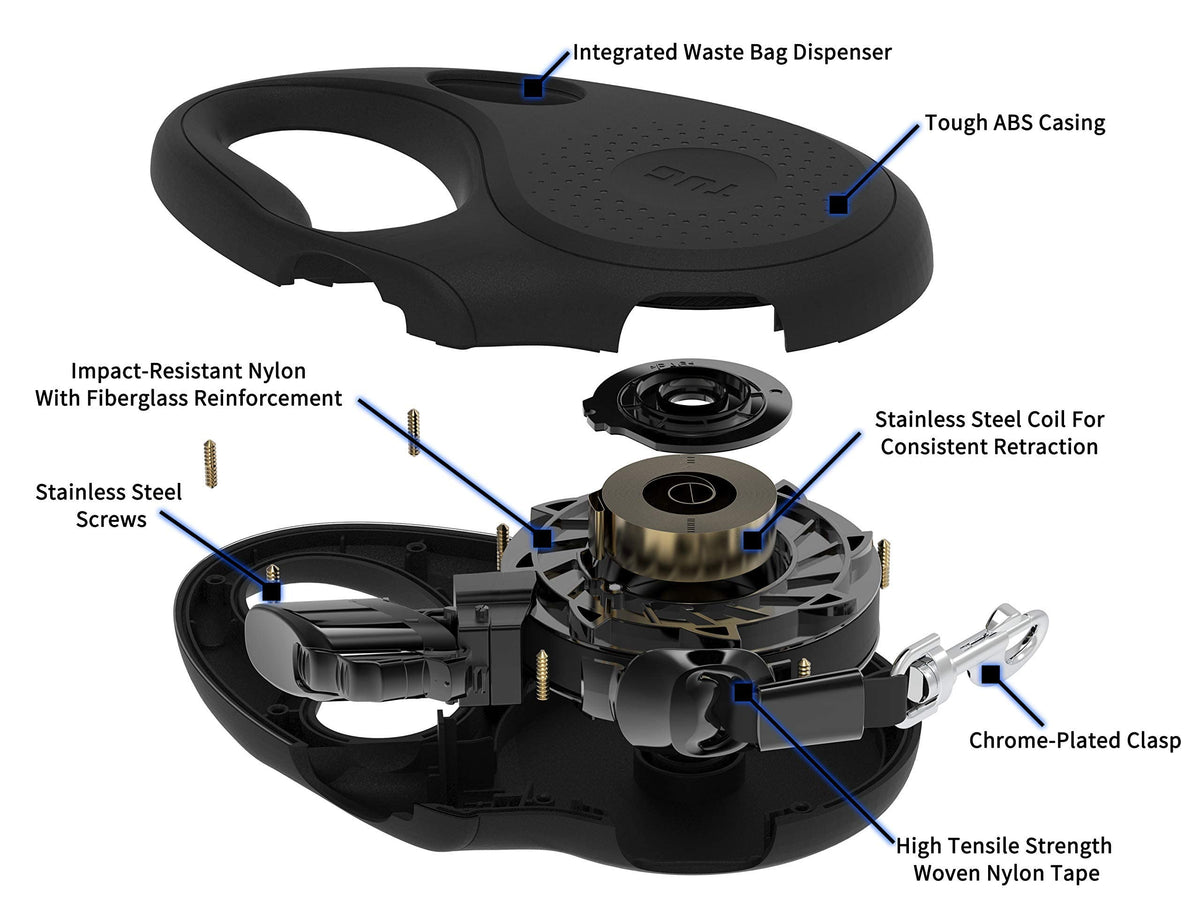 Integrated Waste Bag Dispenser

Tough ABS Casing

TUG

Impact-Resistant Nylon
With Fiberglass Reinforcement

Stainless Steel Coil For
Consistent Retraction

Stainless Steel
Screws

Chrome-Plated Clasp

High Tensile Strength
Woven Nylon Tape