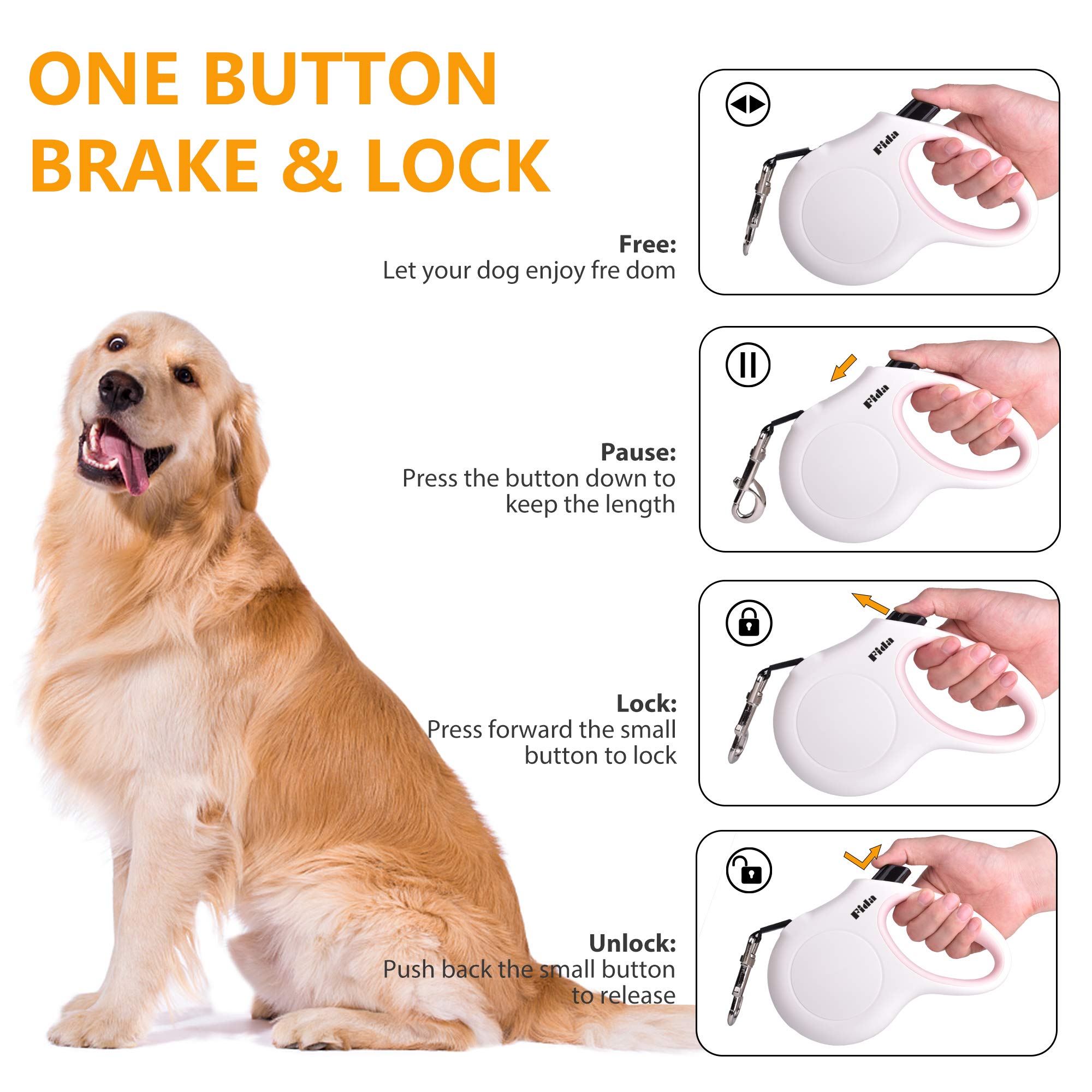 ONE BUTTON BRAKE & LOCK

Free:
Let your dog enjoy fre dom

Fida

Pause:
Press the button down to keep the length

Fida

Lock:
Press forward the small button to lock

Fida

Unlock:
Push back the small button to release

Fida