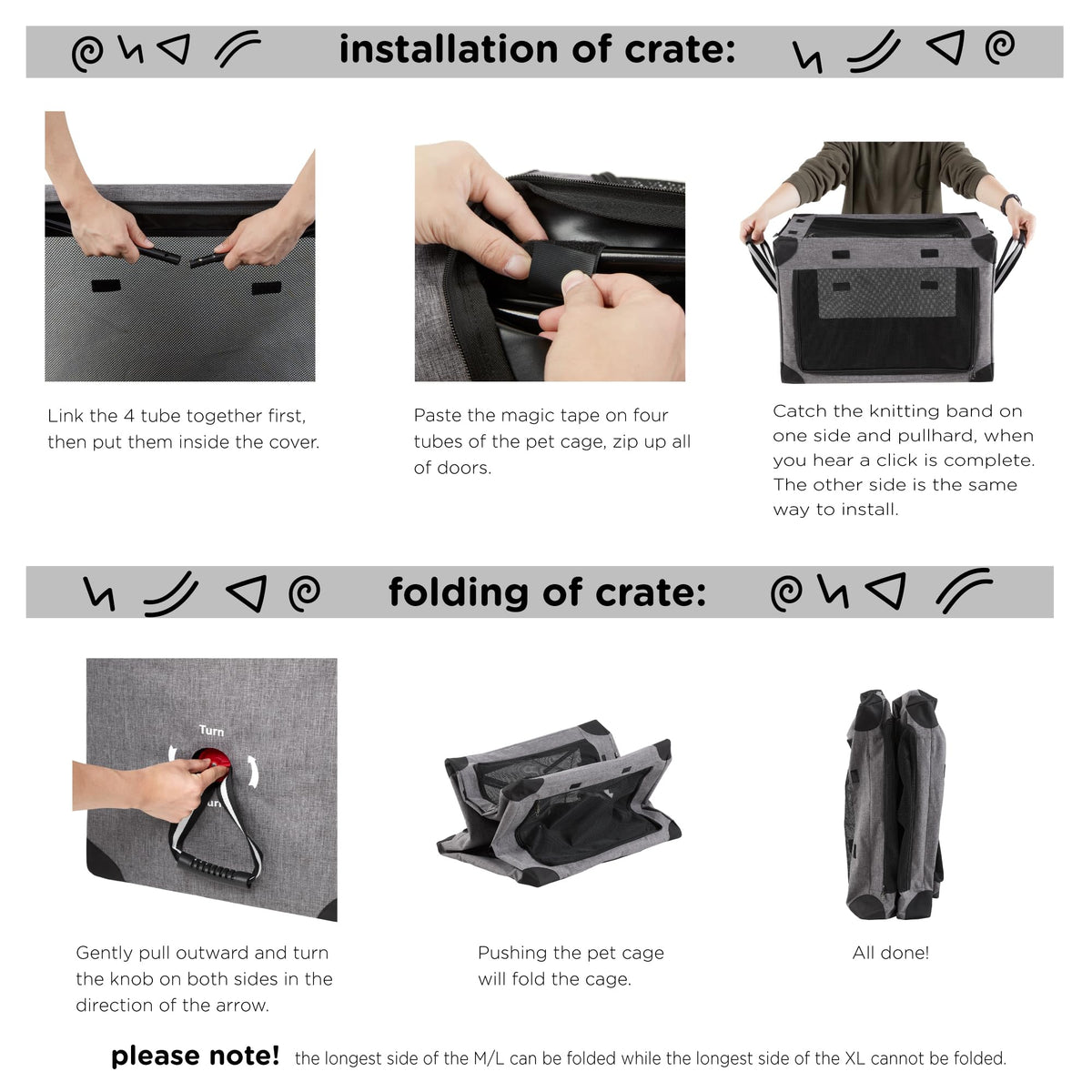 installation of crate:

Link the 4 tube together first, then put them inside the cover.

Paste the magic tape on four tubes of the pet cage, zip up all of doors.

Catch the knitting band on one side and pullhard, when you hear a click is complete. The other side is the same way to install.

folding of crate:

Turn

Gently pull outward and turn the knob on both sides in the direction of the arrow.

Pushing the pet cage will fold the cage.

All done!

please note! the longest side of the M/L can be folded while the longest side of the XL cannot be folded.