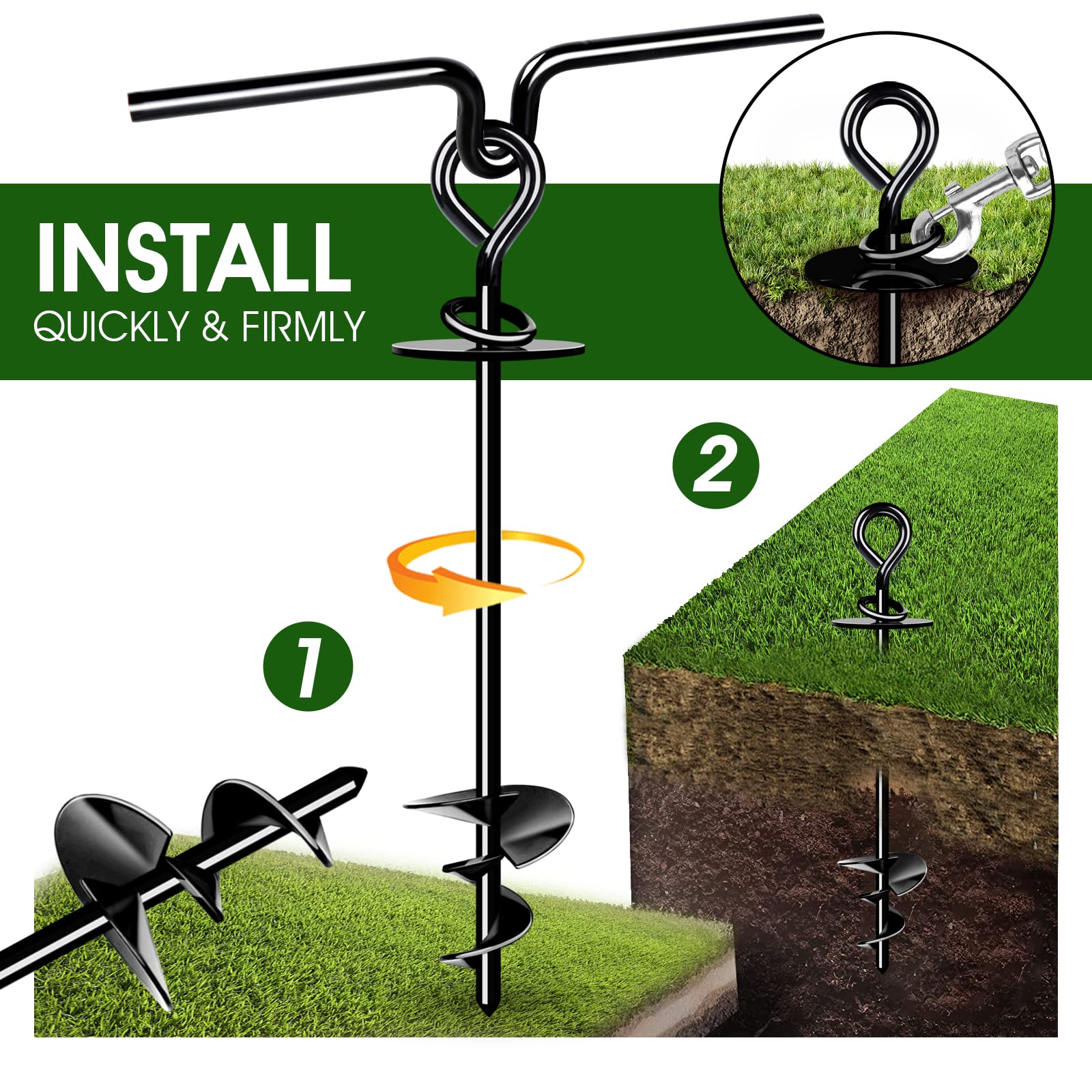 INSTALL
QUICKLY & FIRMLY

2

1