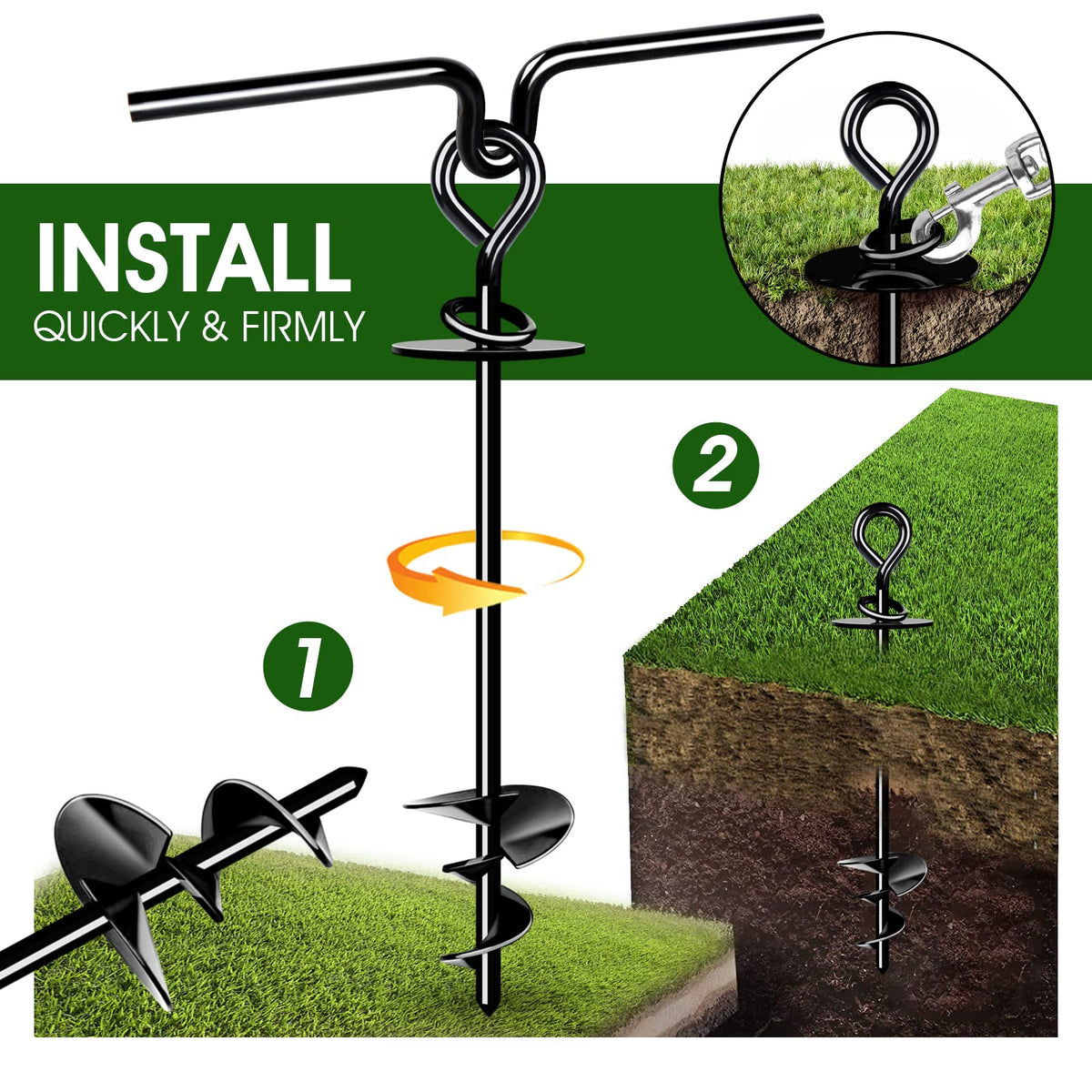 INSTALL
QUICKLY & FIRMLY

2

1