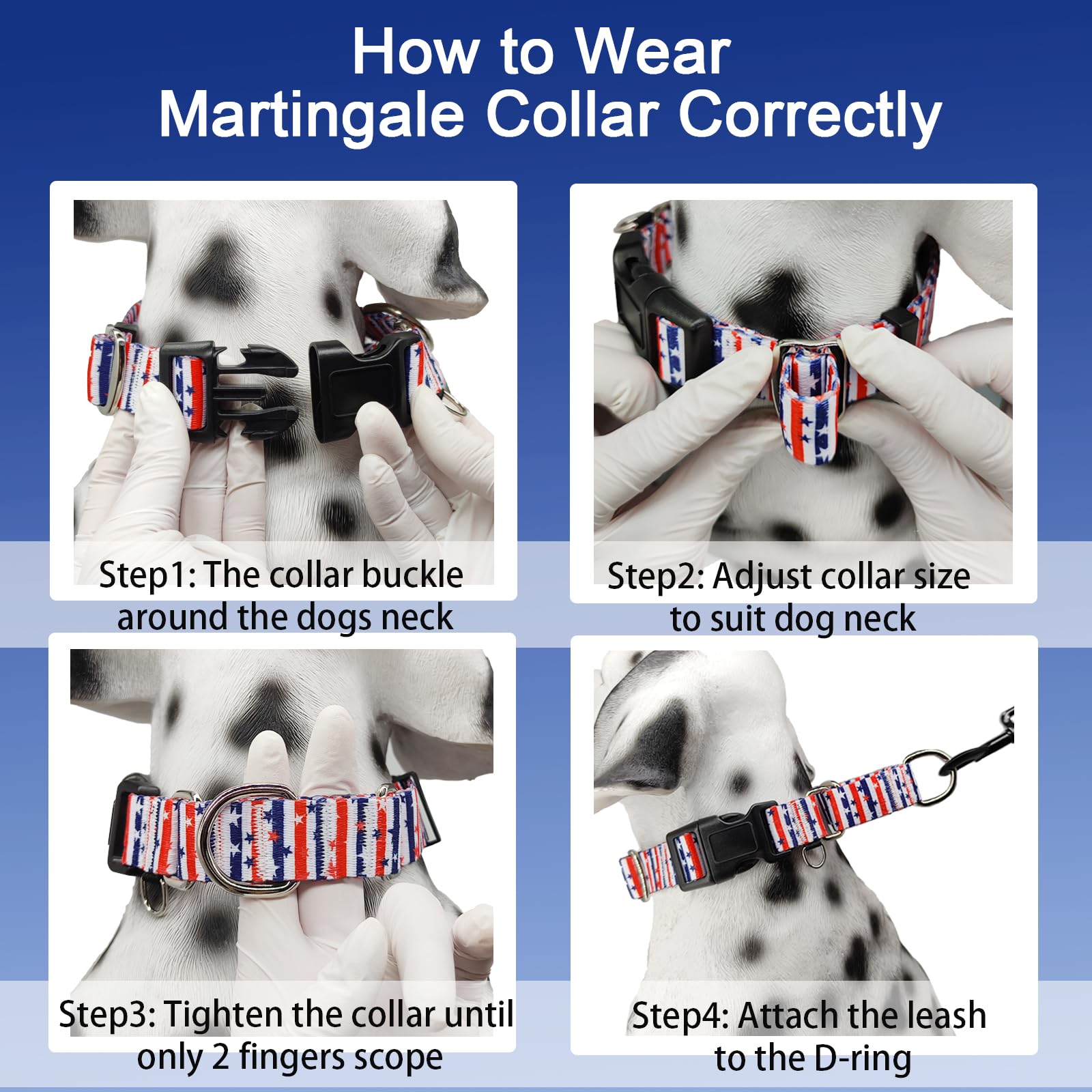 How to Wear
Martingale Collar Correctly

Step1: The collar buckle around the dogs neck

Step2: Adjust collar size to suit dog neck

Step3: Tighten the collar until only 2 fingers scope

Step4: Attach the leash to the D-ring