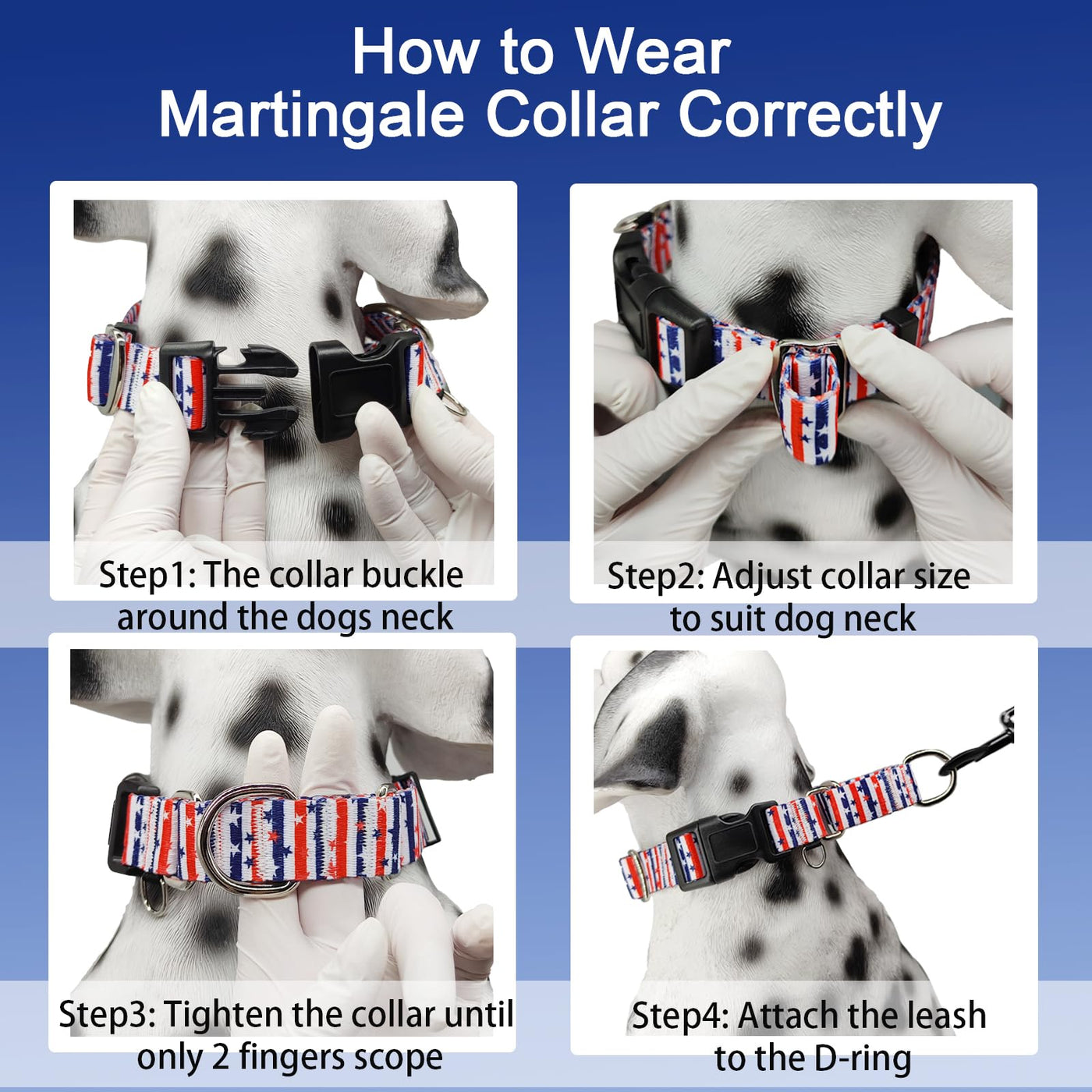 How to Wear
Martingale Collar Correctly

Step1: The collar buckle around the dogs neck

Step2: Adjust collar size to suit dog neck

Step3: Tighten the collar until only 2 fingers scope

Step4: Attach the leash to the D-ring