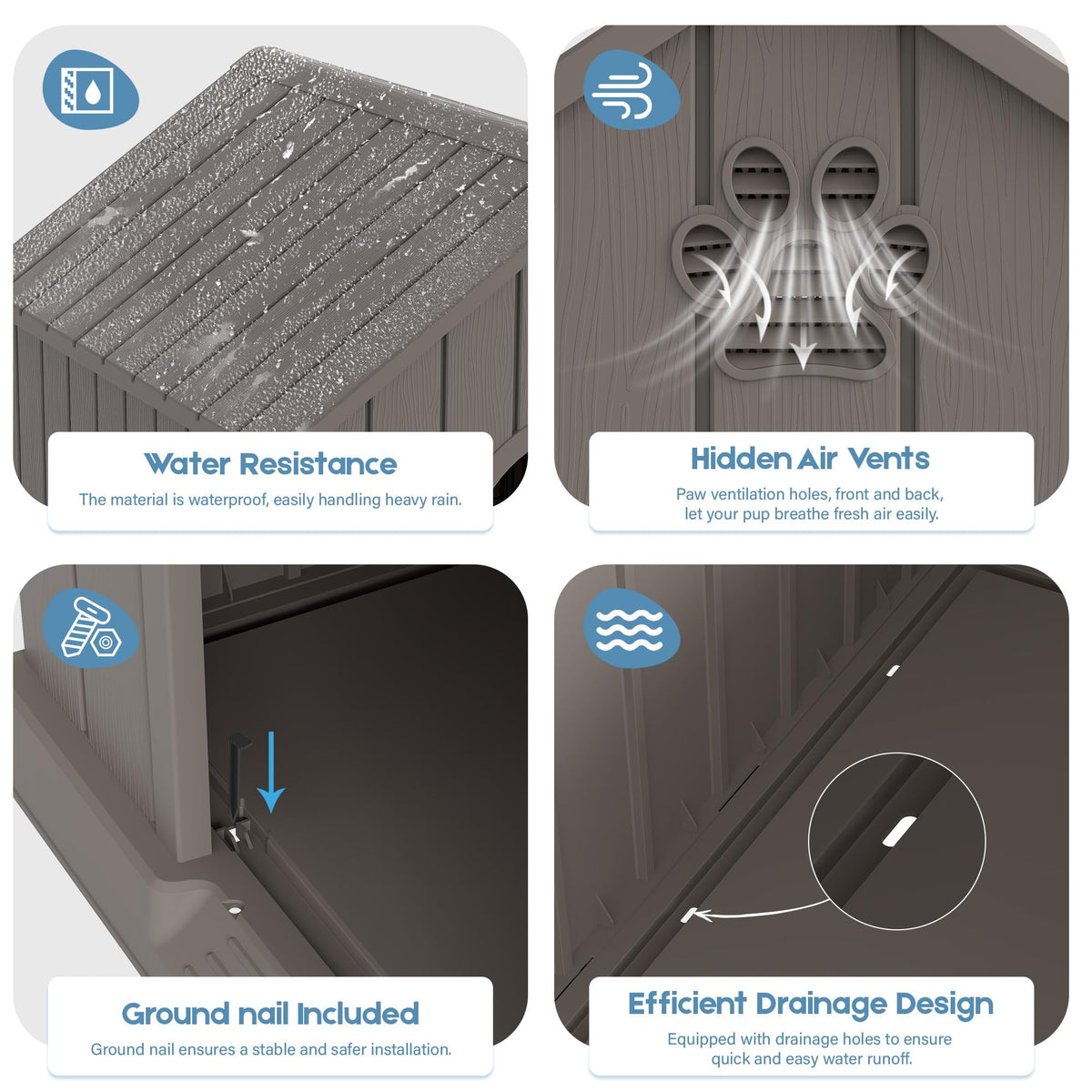 Water Resistance

The material is waterproof, easily handling heavy rain.

Hidden Air Vents

Paw ventilation holes, front and back, let your pup breathe fresh air easily.

Ground nail Included

Ground nail ensures a stable and safer installation.

Efficient Drainage Design

Equipped with drainage holes to ensure quick and easy water runoff.