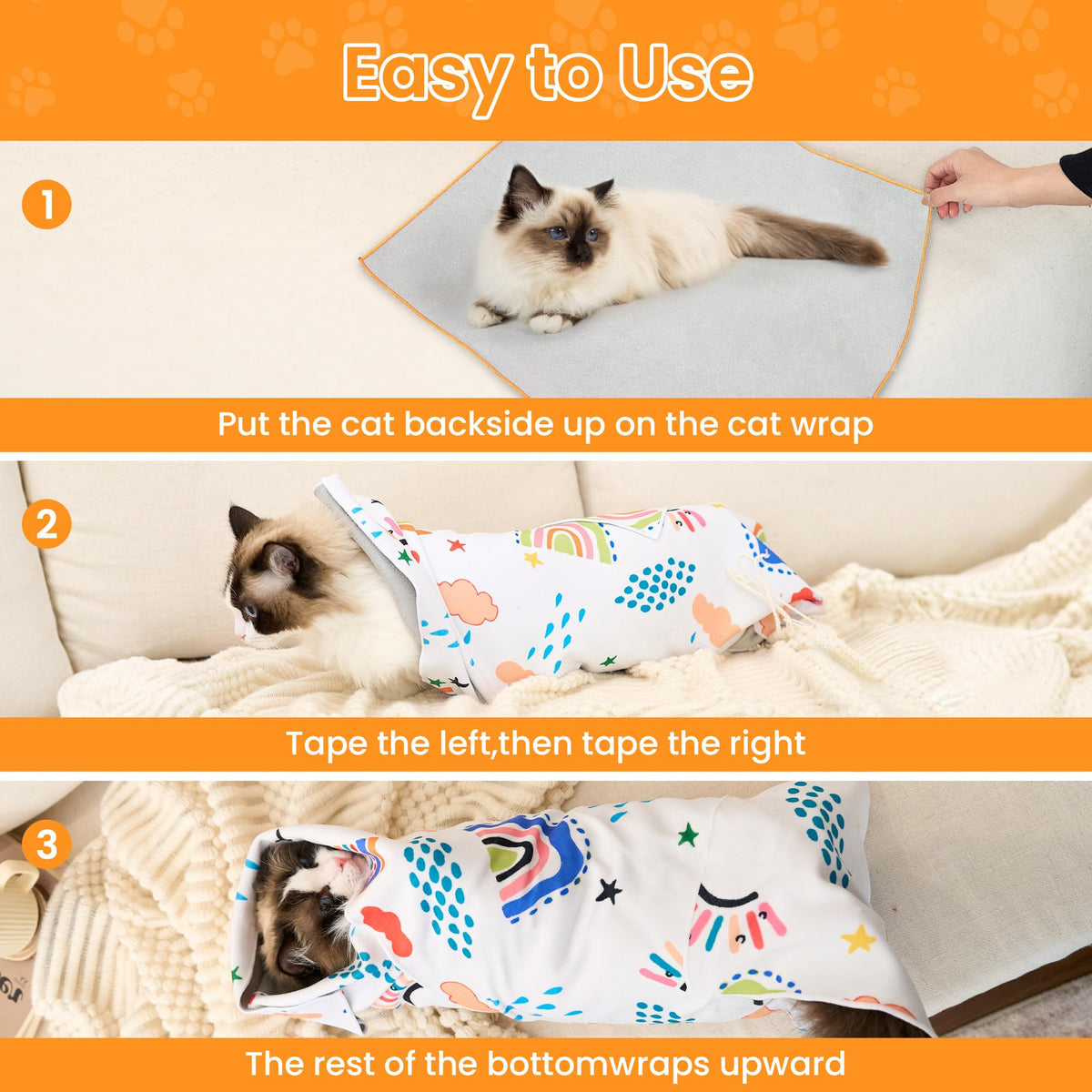 Easy to Use

1

Put the cat backside up on the cat wrap

2

Tape the left,then tape the right

3

The rest of the bottomwraps upward