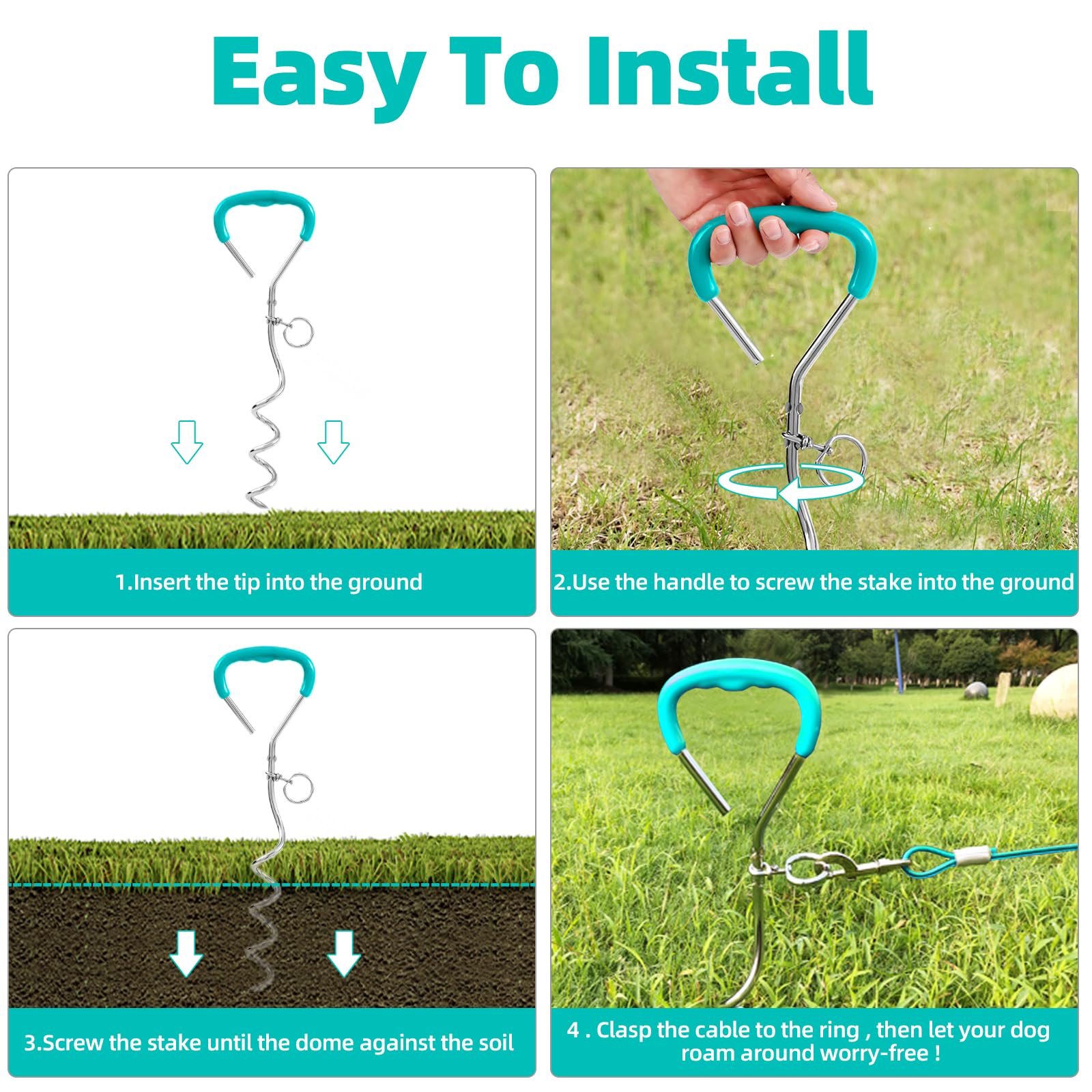 Easy To Install

1.Insert the tip into the ground

2.Use the handle to screw the stake into the ground

3.Screw the stake until the dome against the soil

4 . Clasp the cable to the ring , then let your dog roam around worry-free !