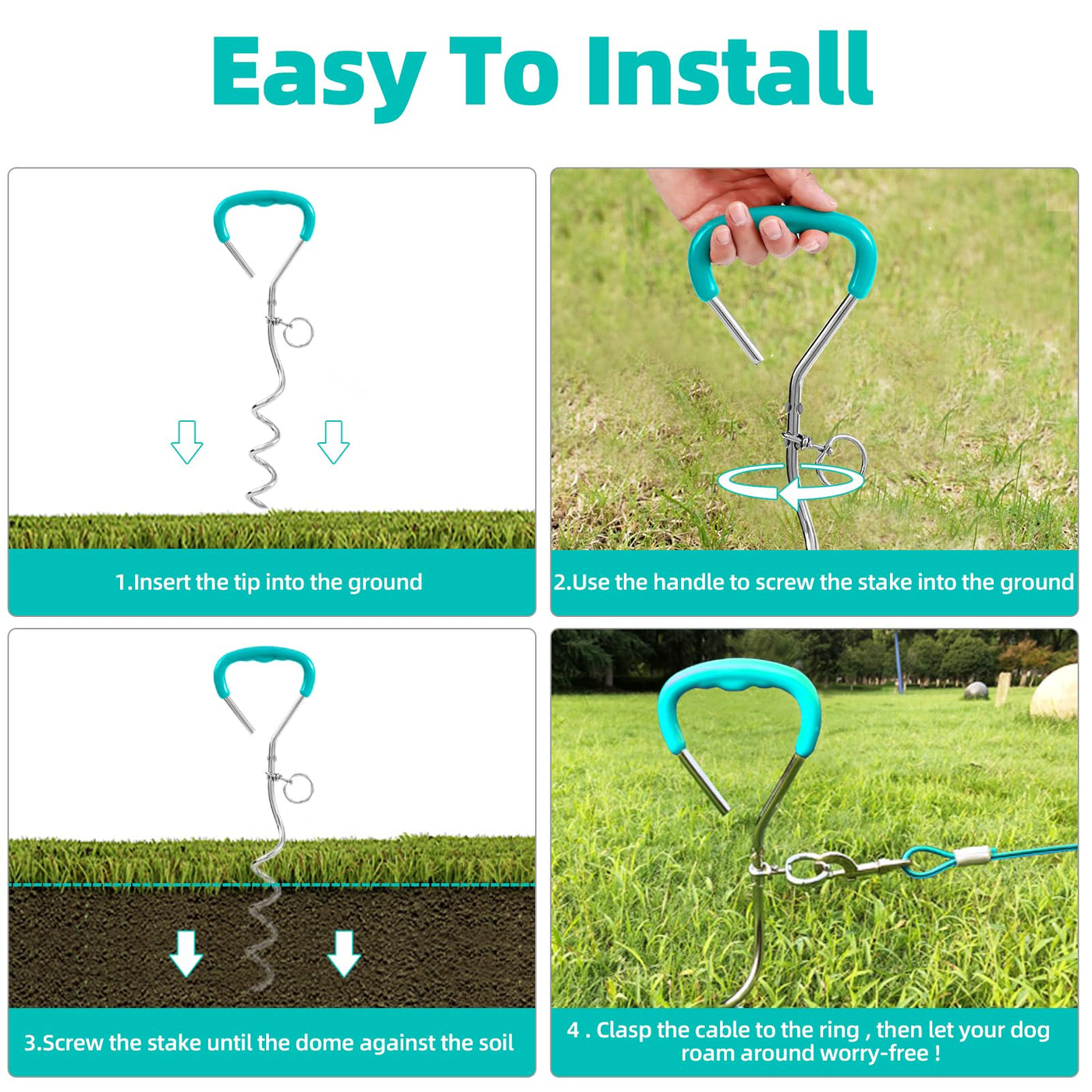 Easy To Install

1.Insert the tip into the ground

2.Use the handle to screw the stake into the ground

3.Screw the stake until the dome against the soil

4 . Clasp the cable to the ring , then let your dog roam around worry-free !