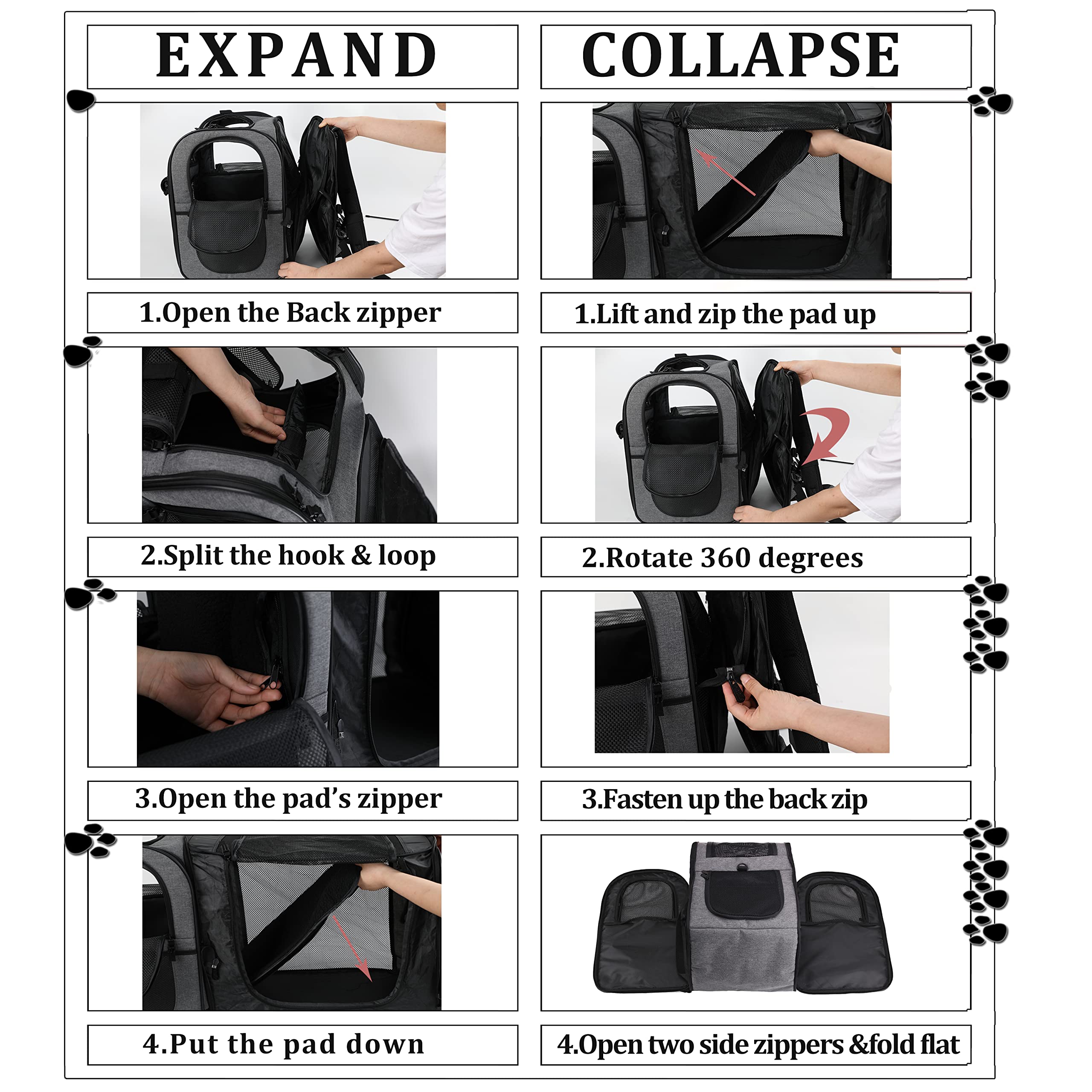 EXPAND

1.Open the Back zipper

2.Split the hook & loop

3.Open the pad's zipper

4.Put the pad down

COLLAPSE

1.Lift and zip the pad up

2.Rotate 360 degrees

3.Fasten up the back zip

4.Open two side zippers &fold flat