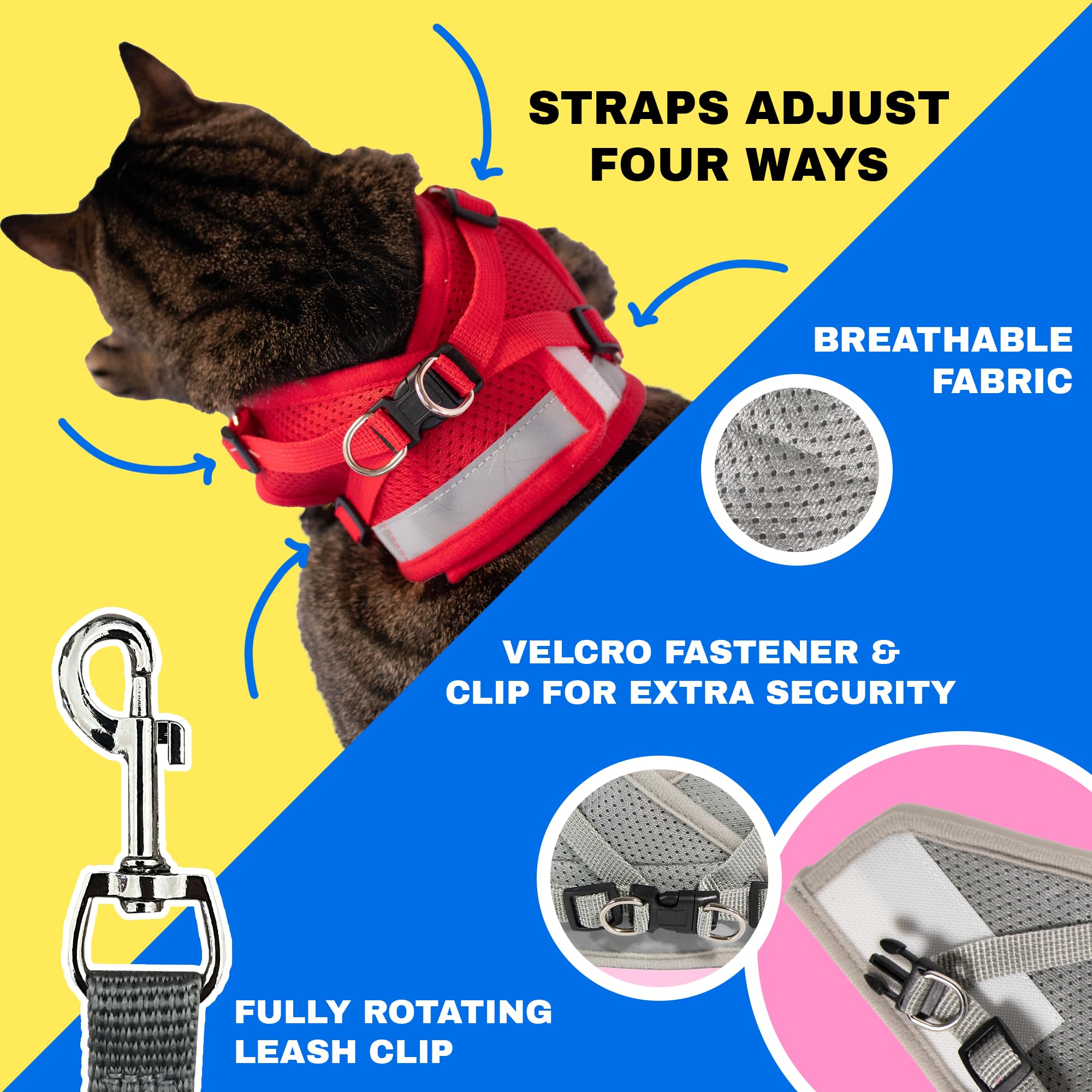 STRAPS ADJUST FOUR WAYS

BREATHABLE FABRIC

VELCRO FASTENER & CLIP FOR EXTRA SECURITY

FULLY ROTATING LEASH CLIP