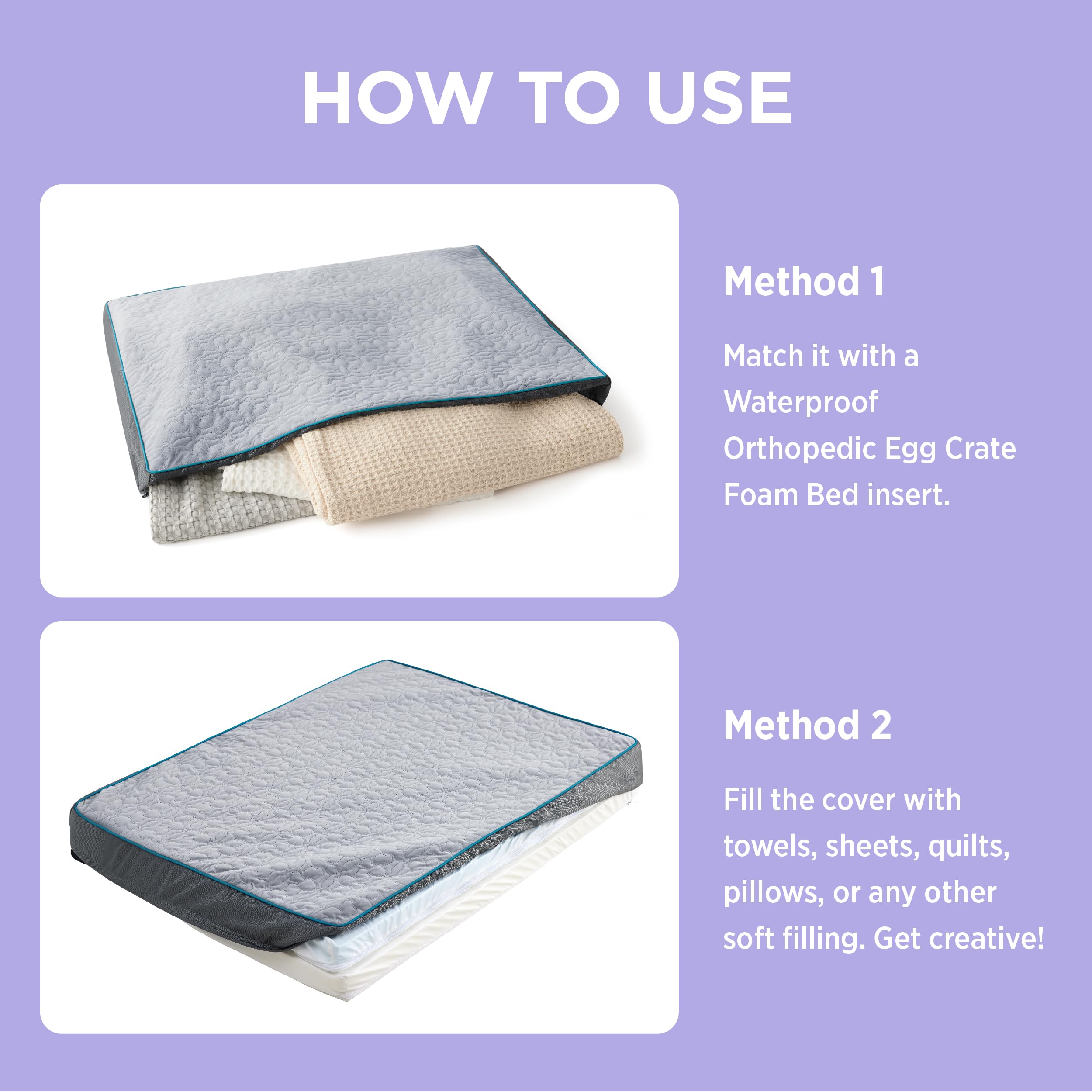 HOW TO USE

Method 1

Match it with a Waterproof Orthopedic Egg Crate Foam Bed insert.

Method 2

Fill the cover with towels, sheets, quilts, pillows, or any other soft filling. Get creative!