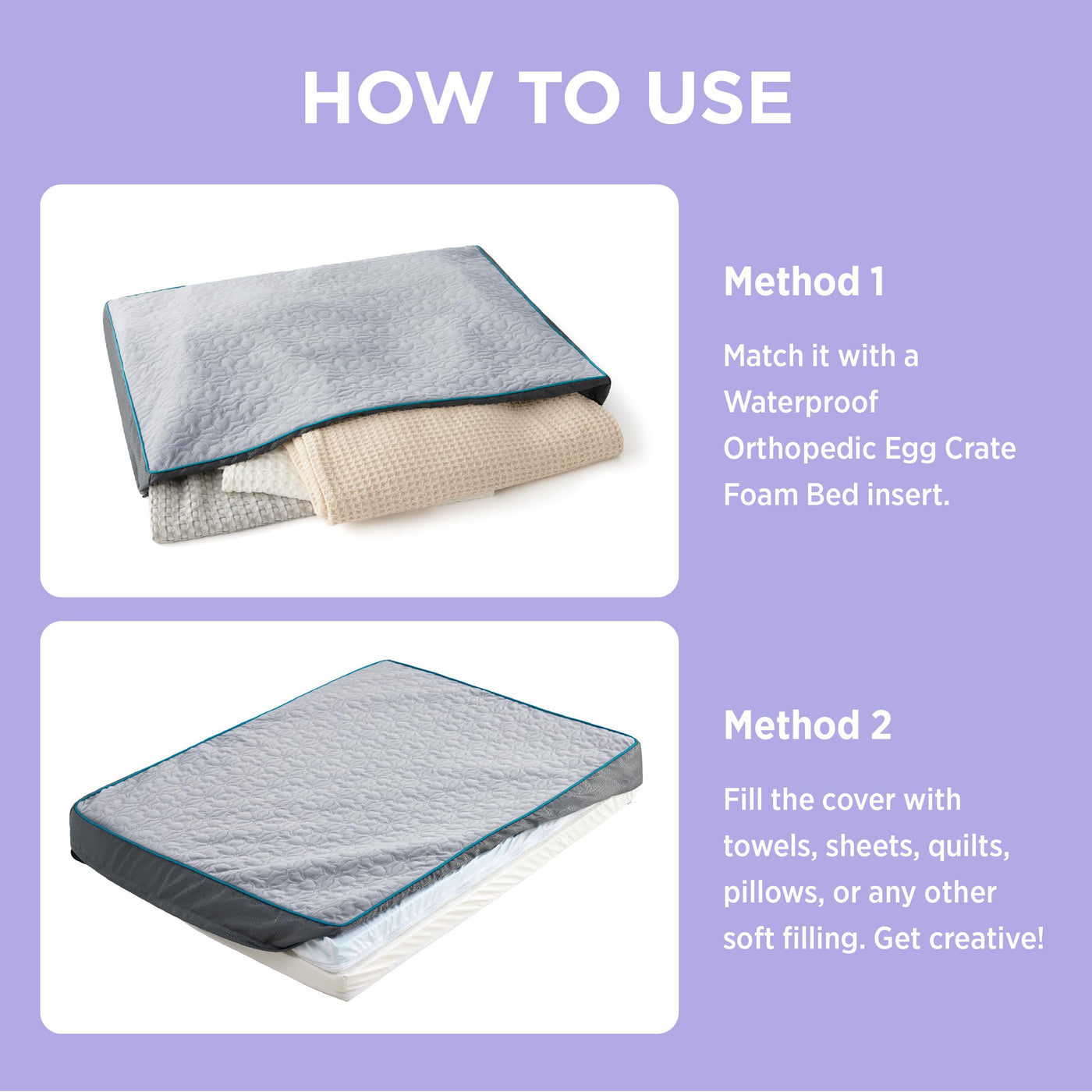 HOW TO USE

Method 1

Match it with a Waterproof Orthopedic Egg Crate Foam Bed insert.

Method 2

Fill the cover with towels, sheets, quilts, pillows, or any other soft filling. Get creative!