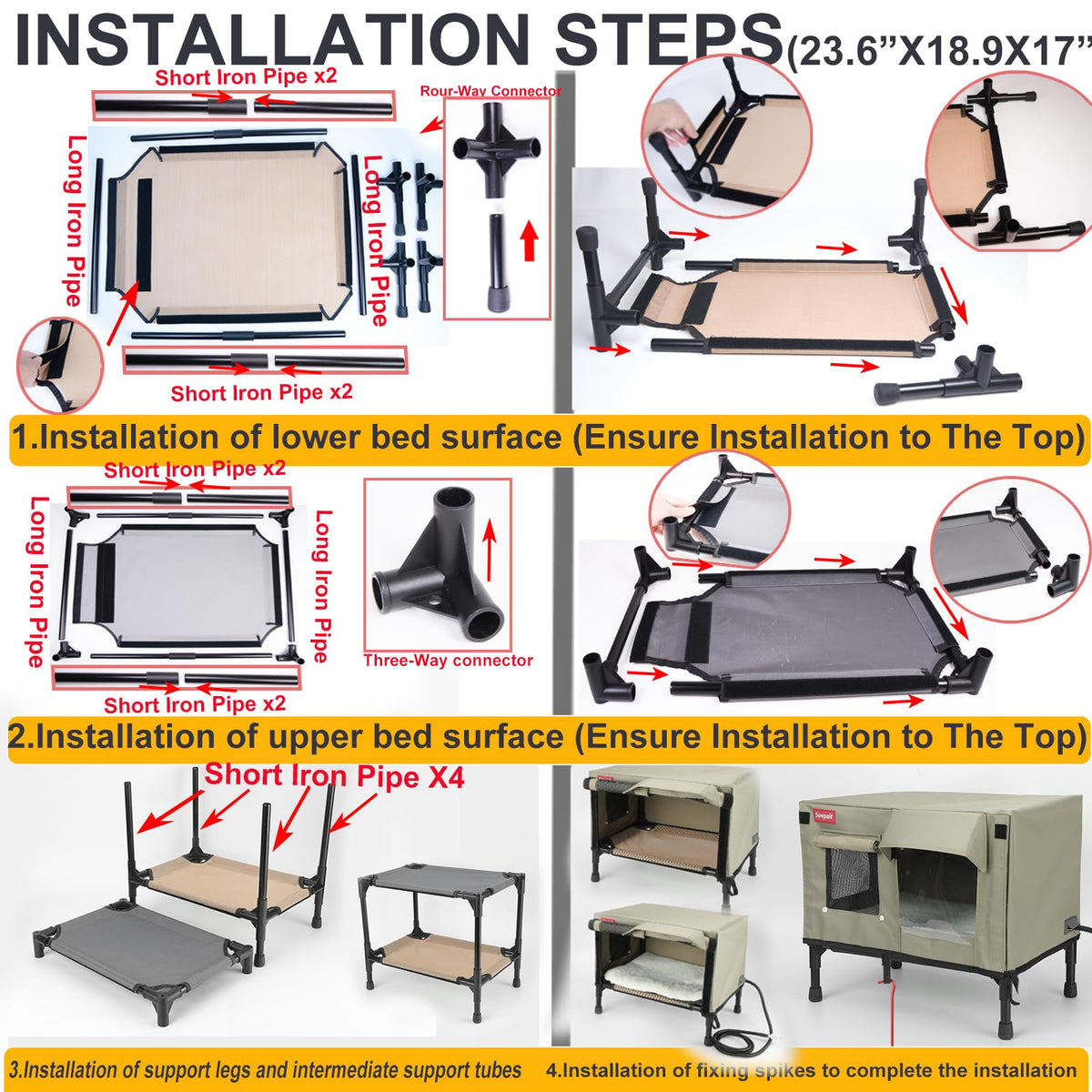 INSTALLATION STEPS(23.6”X18.9X17”

Short Iron Pipe x2

Rour-Way Connector

Long Iron Pipe

Long Iron Pipe

Short Iron Pipe x2

1.Installation of lower bed surface (Ensure Installation to The Top)

Short Iron Pipe x2

Long Iron Pipe

Long Iron Pipe

Three-Way connector

Short Iron Pipe x2

2.Installation of upper bed surface (Ensure Installation to The Top)

Short Iron Pipe X4

Sovpait

3.Installation of support legs and intermediate support tubes

4.Installation of fixing spikes to complete the installation