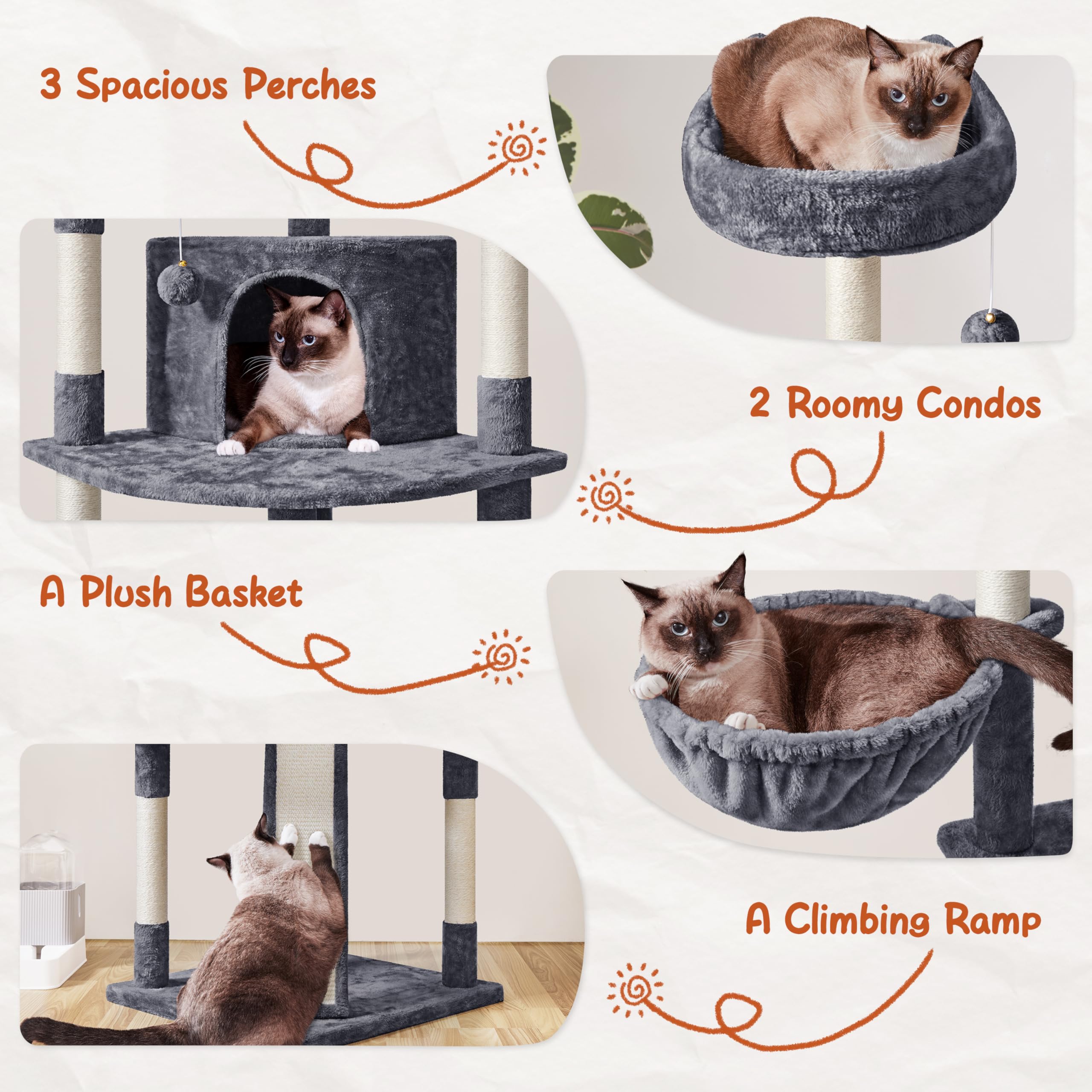 3 Spacious Perches

2 Roomy Condos

A Plush Basket

A Climbing Ramp