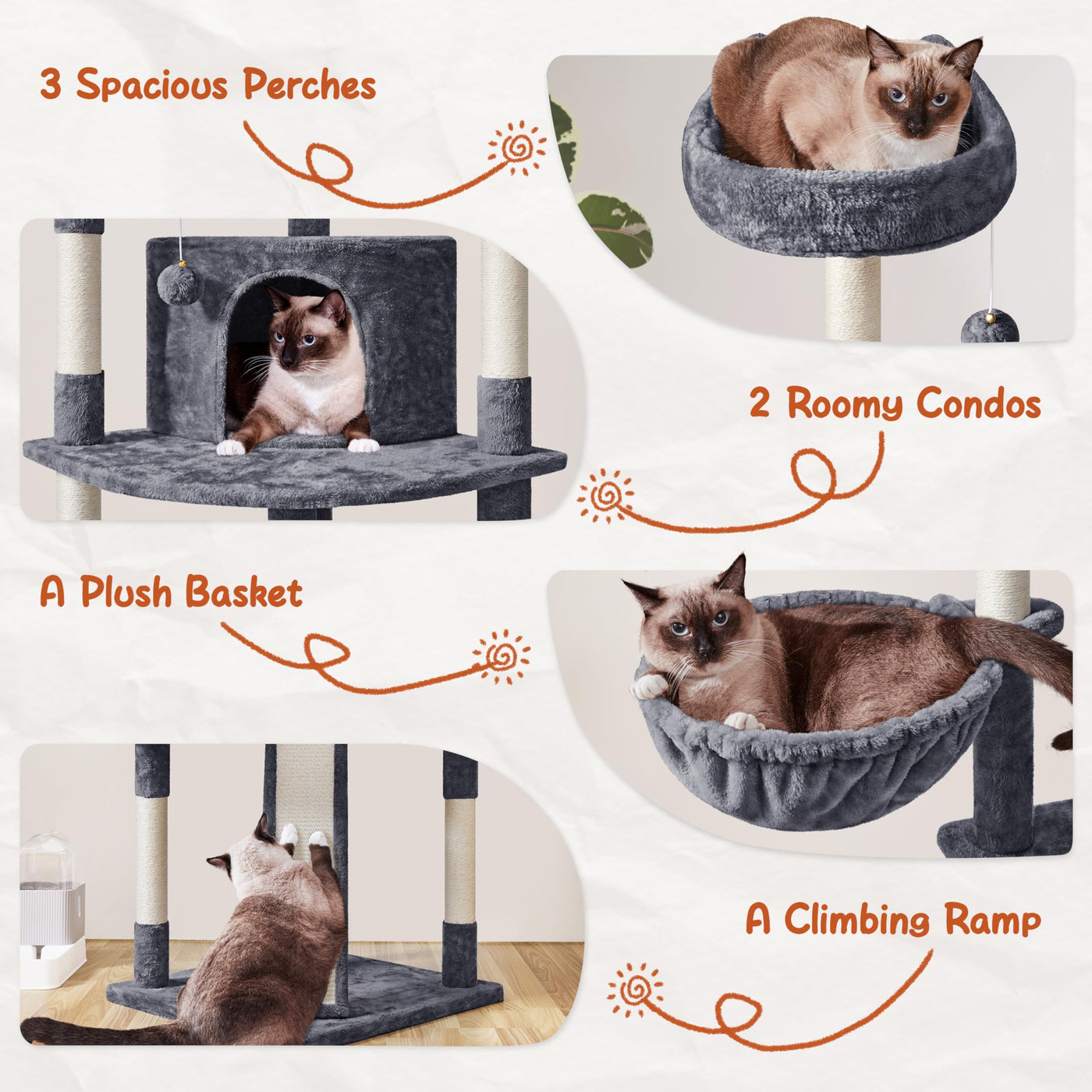 3 Spacious Perches

2 Roomy Condos

A Plush Basket

A Climbing Ramp