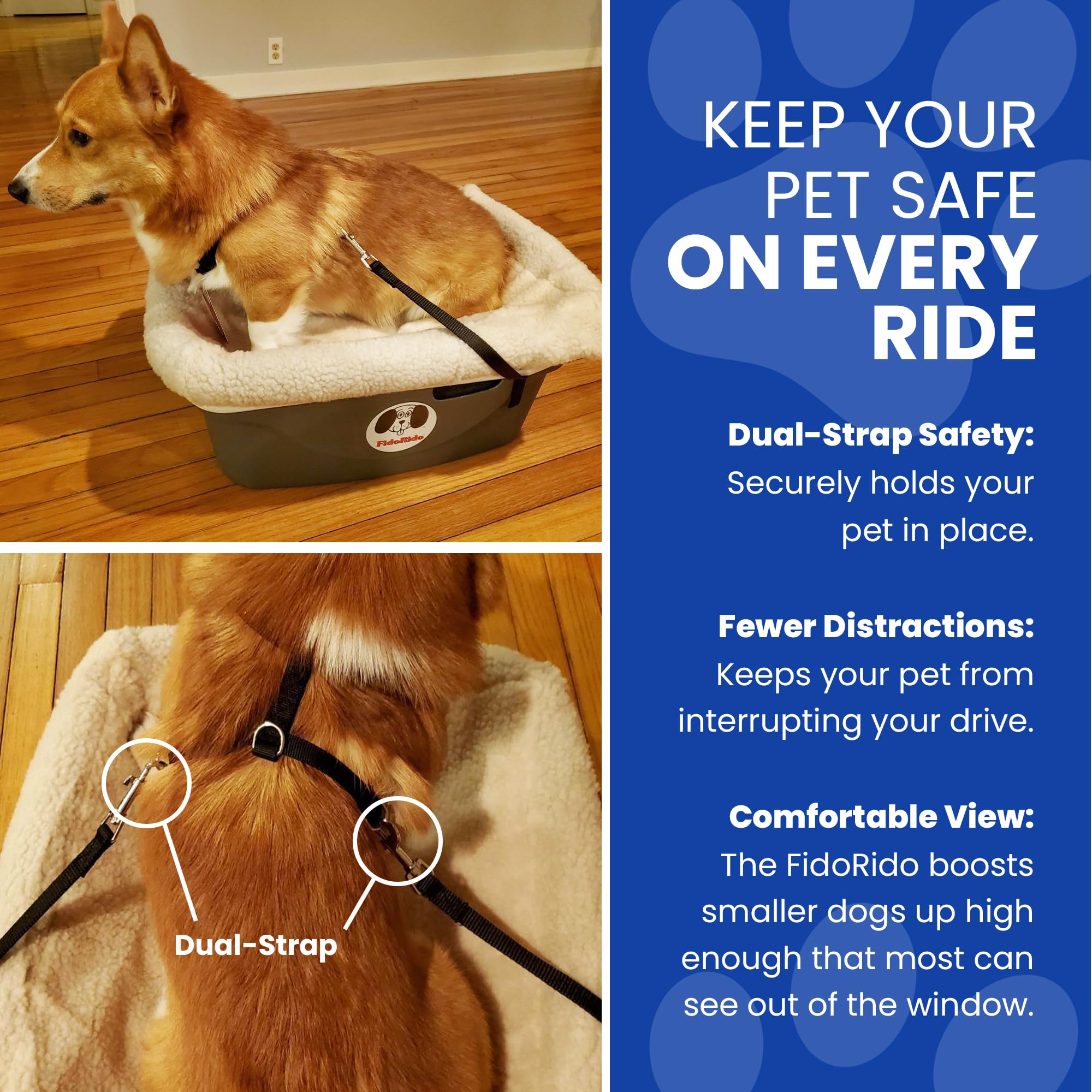 FidoRido

Dual-Strap

KEEP YOUR PET SAFE ON EVERY RIDE

Dual-Strap Safety: Securely holds your pet in place.

Fewer Distractions: Keeps your pet from interrupting your drive.

Comfortable View: The FidoRido boosts smaller dogs up high enough that most can see out of the window.