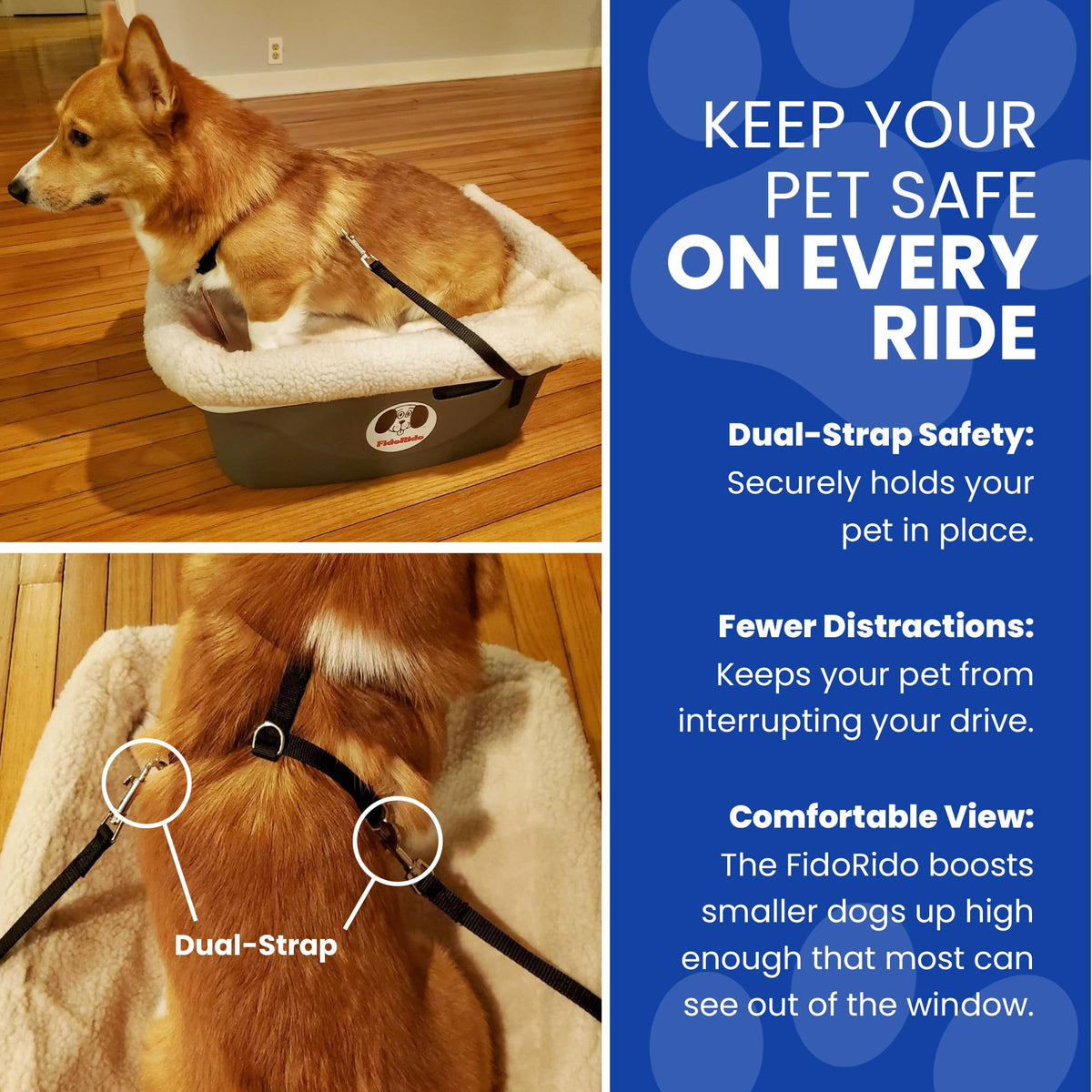 FidoRido

Dual-Strap

KEEP YOUR PET SAFE ON EVERY RIDE

Dual-Strap Safety: Securely holds your pet in place.

Fewer Distractions: Keeps your pet from interrupting your drive.

Comfortable View: The FidoRido boosts smaller dogs up high enough that most can see out of the window.