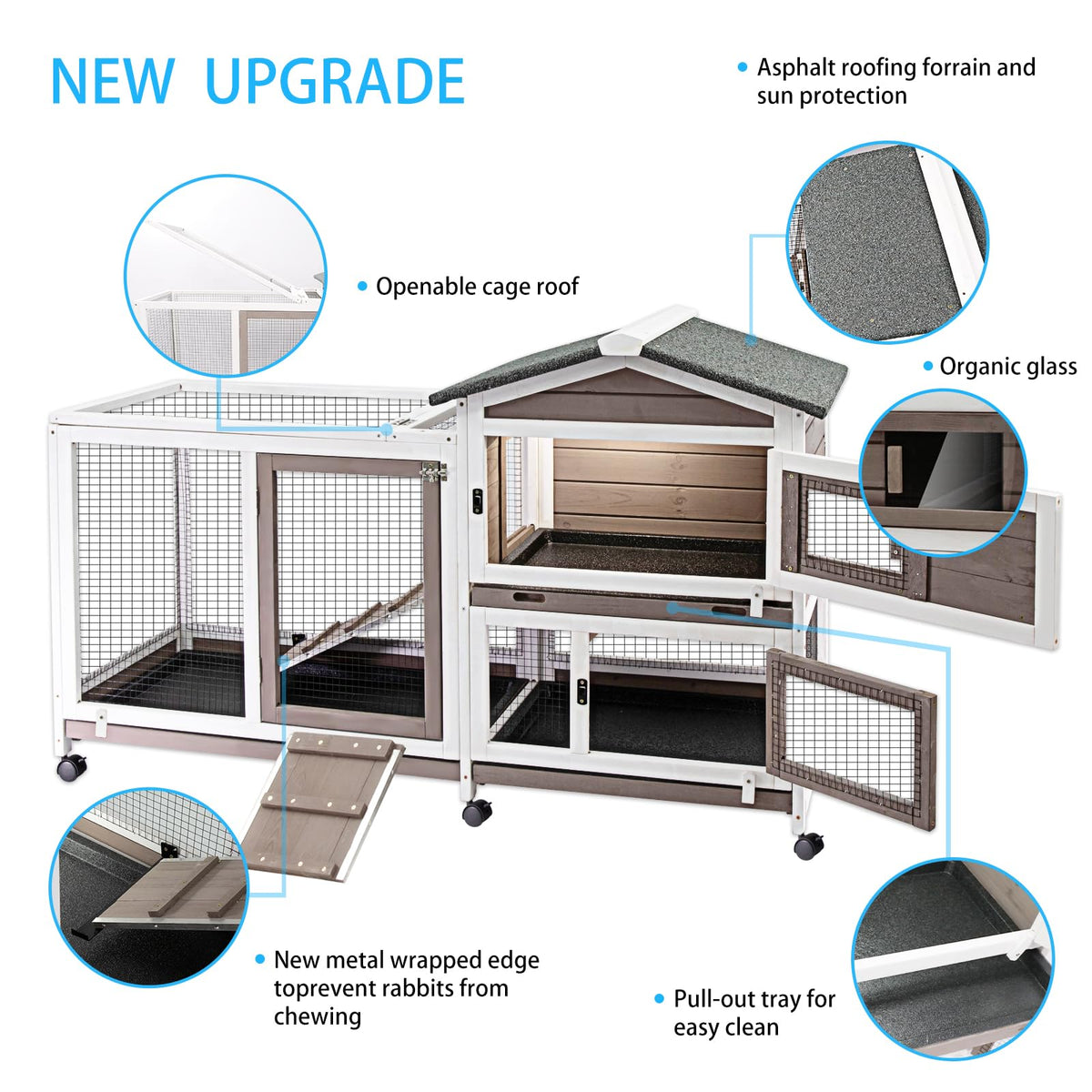 NEW UPGRADE

• Asphalt roofing forrain and sun protection

• Openable cage roof

• Organic glass

• New metal wrapped edge toprevent rabbits from chewing

• Pull-out tray for easy clean