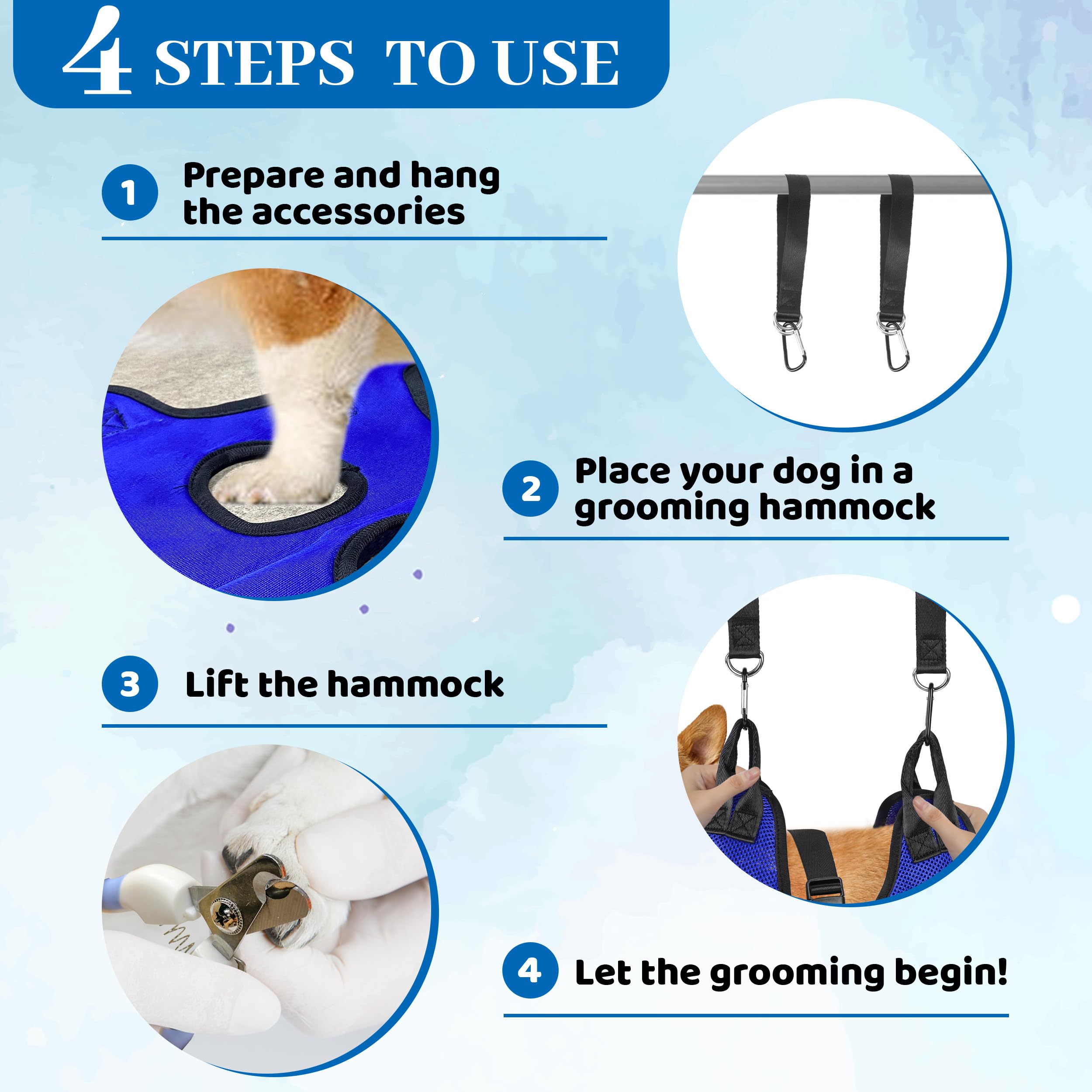 4 STEPS TO USE

1 Prepare and hang the accessories

2 Place your dog in a grooming hammock

3 Lift the hammock

4 Let the grooming begin!